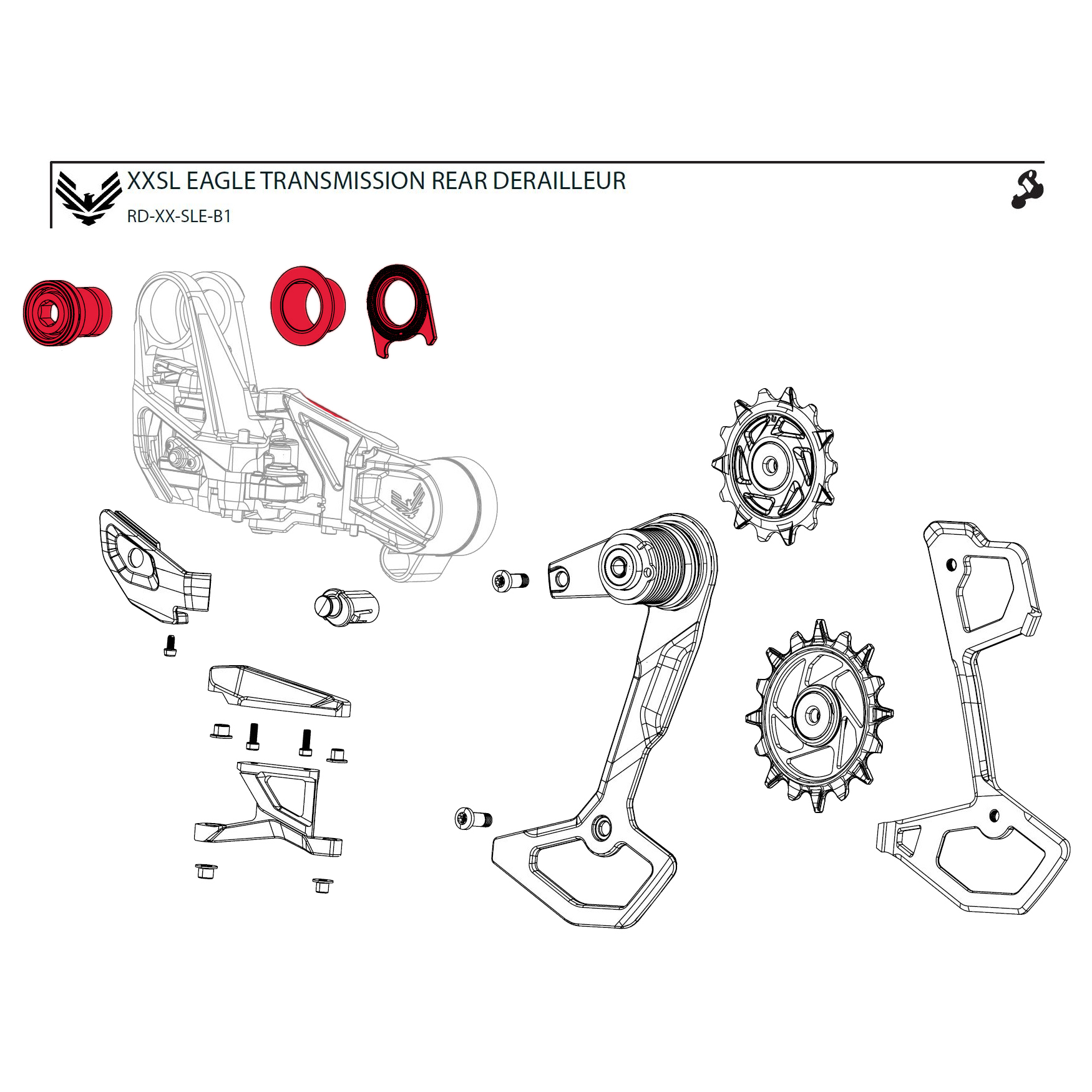 XXSL EAGLE TRANSMISSION REAR DERAILLEUR
RD-XX-SLE-B1