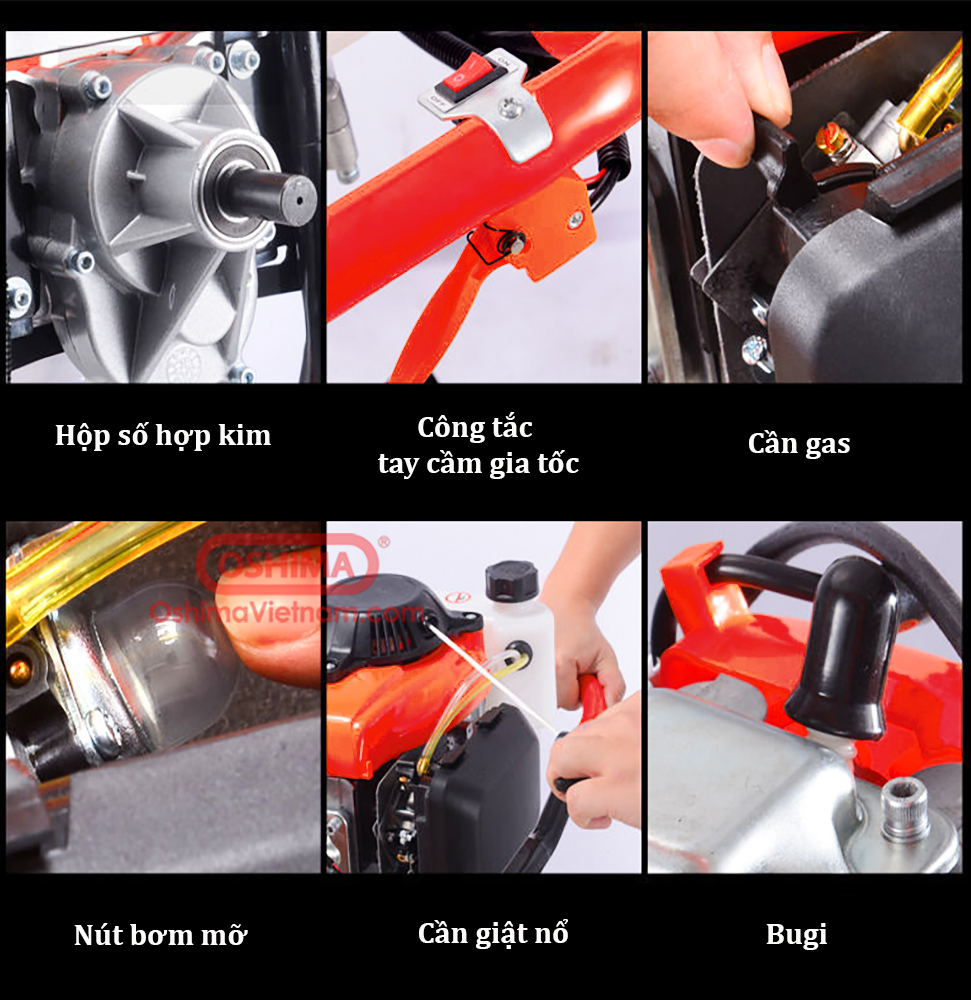 OFF ON

Hộp số hợp kim

Công tắc tay cầm gia tốc

Cần gas

OSHIMA®
OshimaVietnam.com

Nút bơm mỡ

Cần giật nổ

Bugi