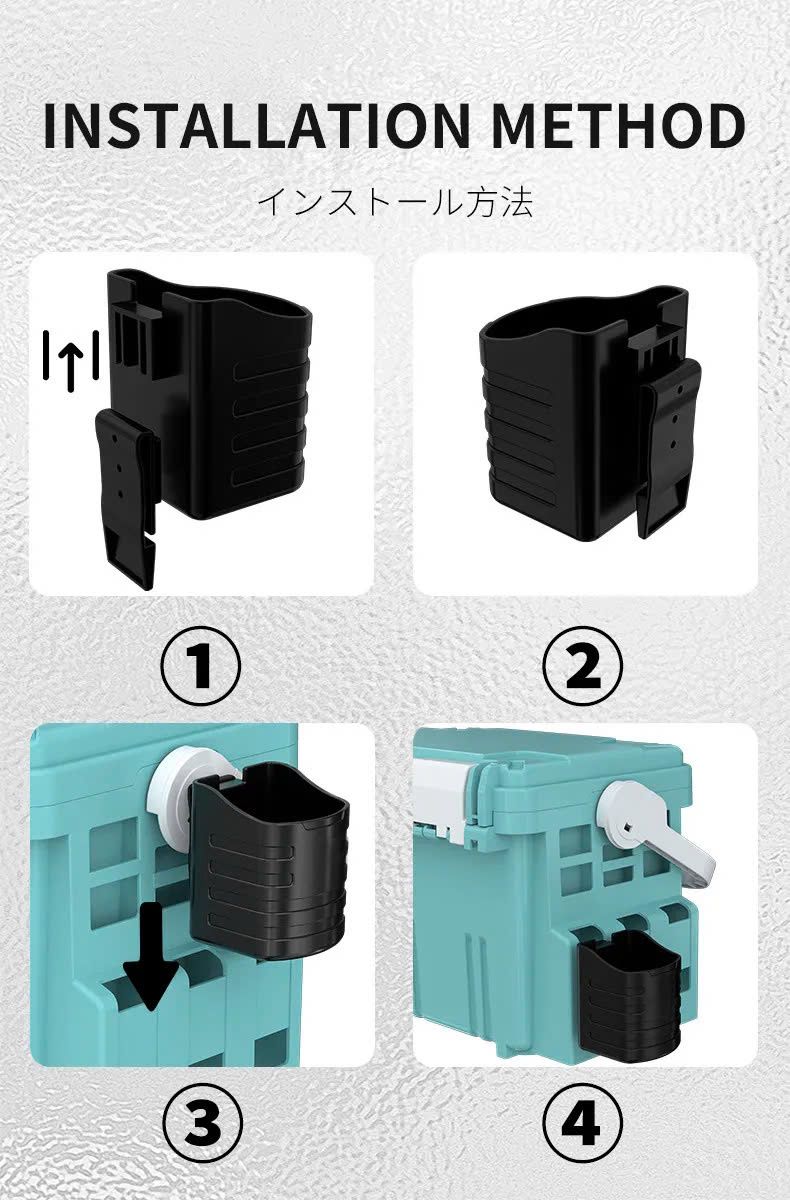 INSTALLATION METHOD

インストール方法

①

②

③

④