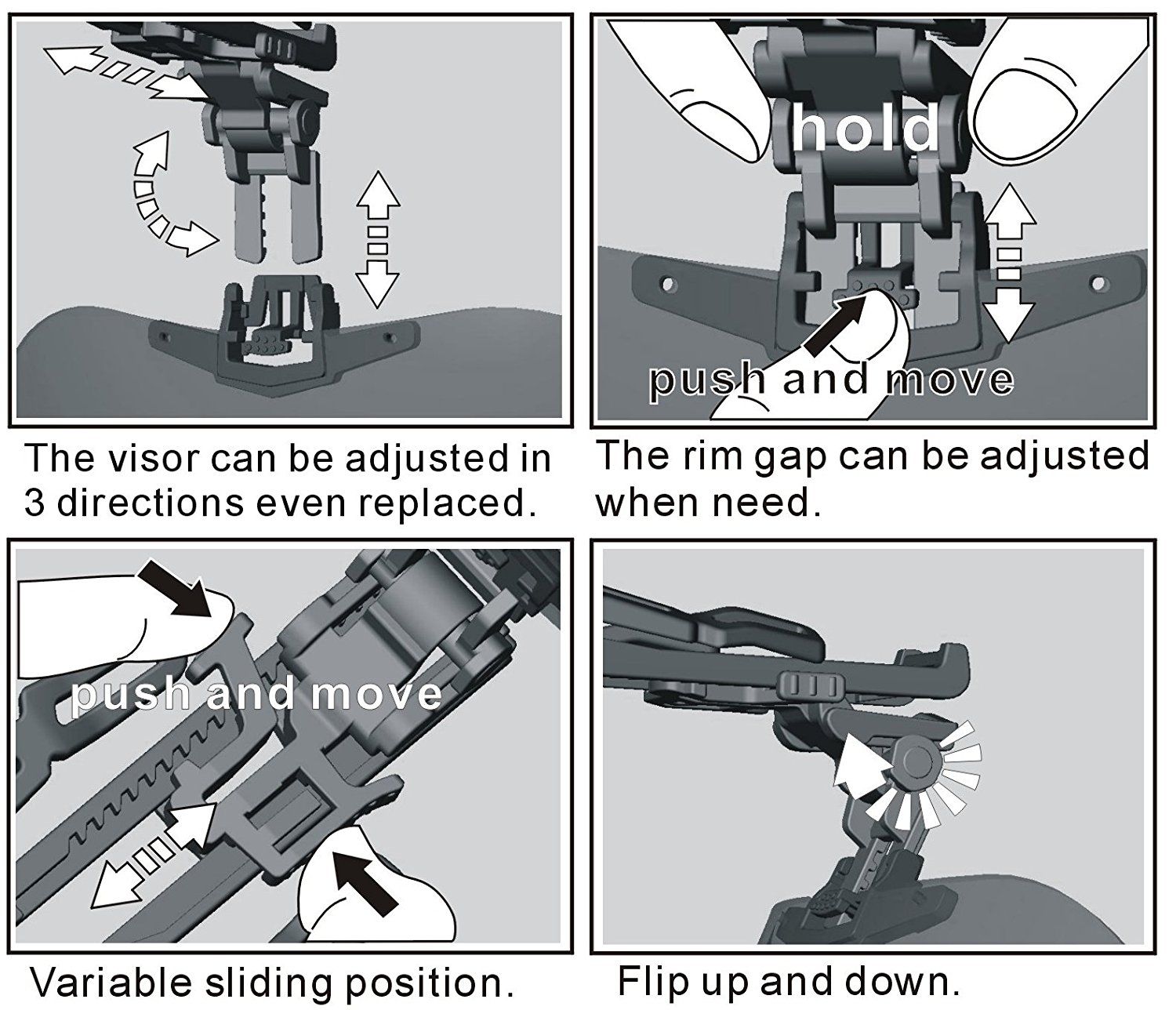 The visor can be adjusted in 3 directions even replaced.

hold

push and move

The rim gap can be adjusted when need.

push and move

Variable sliding position.

Flip up and down.