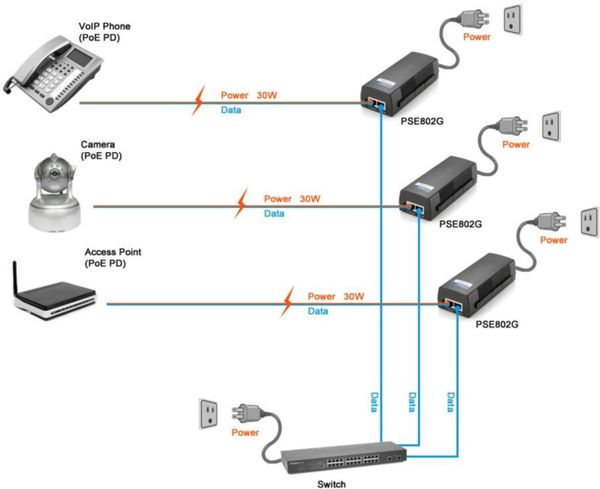 VoIP Phone
(PoE PD)

Power

Power 30W
Data

PSE802G

Camera
(PoE PD)

Power

Power 30W
Data

PSE802G

Access Point
(PoE PD)

Power

Power 30W
Data

PSE802G

Data

Data

Data

Power

Switch