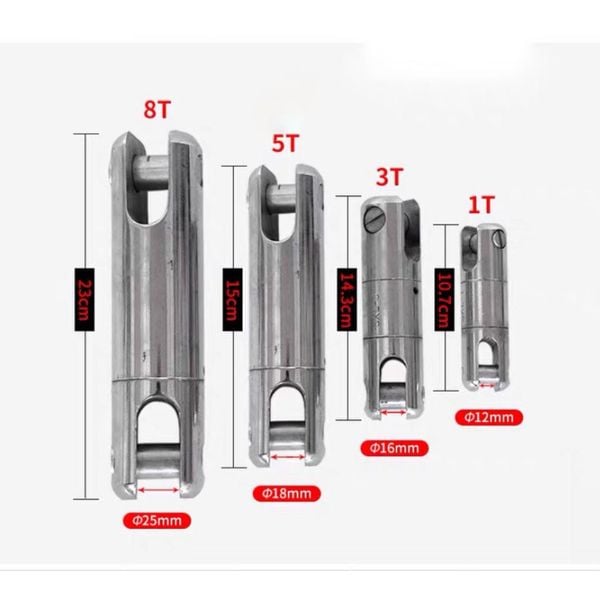 8T

23cm

Φ25mm

5T

15cm

Φ18mm

3T

14.3cm

Φ16mm

1T

10.7cm

Φ12mm