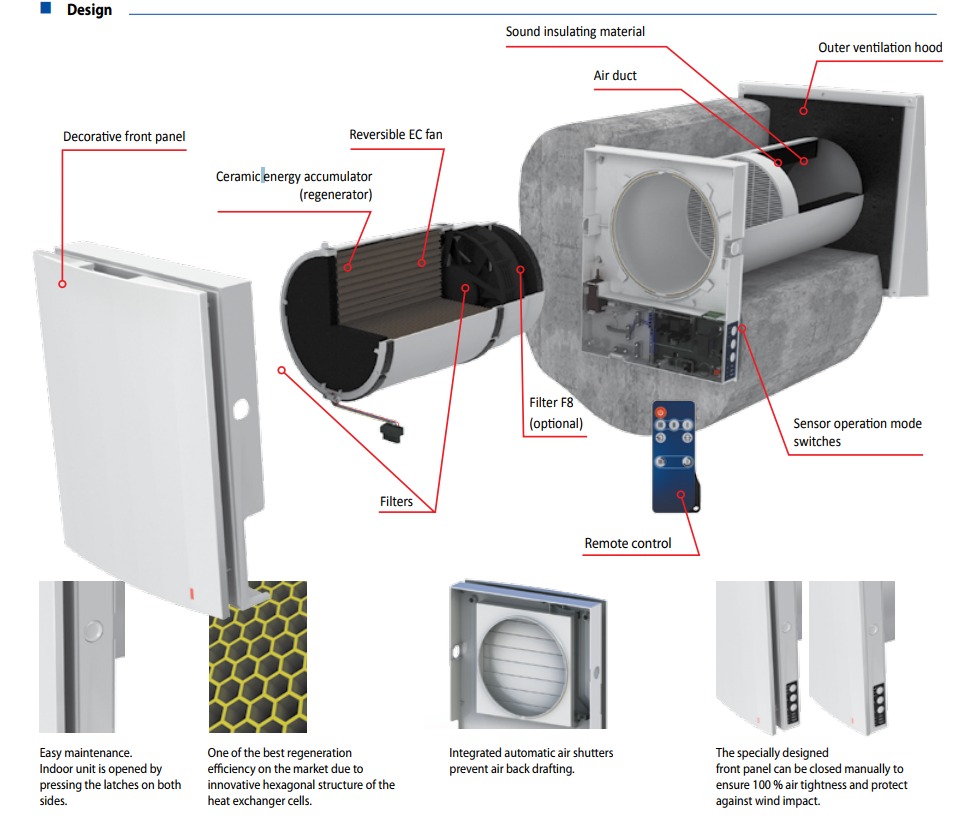 Design

Sound insulating material

Outer ventilation hood

Air duct

Decorative front panel

Reversible EC fan

Ceramic energy accumulator (regenerator)

Filter F8 (optional)

Sensor operation mode switches

Filters

Remote control

Easy maintenance. Indoor unit is opened by pressing the latches on both sides.

One of the best regeneration efficiency on the market due to innovative hexagonal structure of the heat exchanger cells.

Integrated automatic air shutters prevent air back drafting.

The specially designed front panel can be closed manually to ensure 100 % air tightness and protect against wind impact.