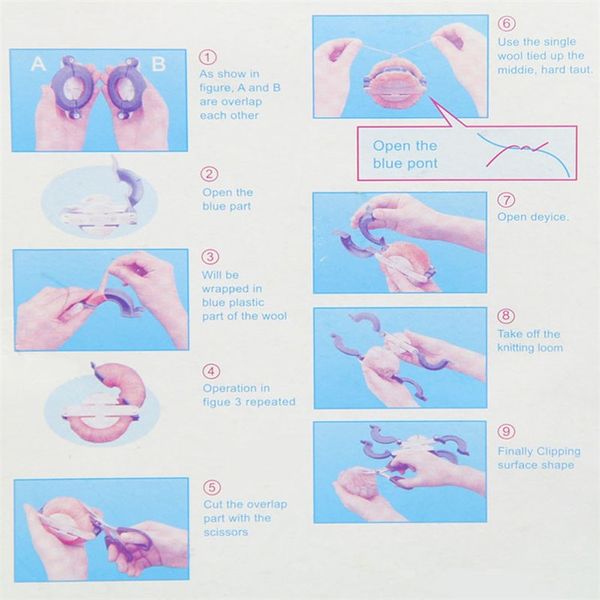 A B

①
As show in figure, A and B are overlap each other

②
Open the blue part

③
Will be wrapped in blue plastic part of the wool

④
Operation in figue 3 repeated

⑤
Cut the overlap part with the scissors

⑥
Use the single wool tied up the middie, hard taut.

Open the blue pont

⑦
Open deyice.

⑧
Take off the knitting loom

⑨
Finally Clipping surface shape