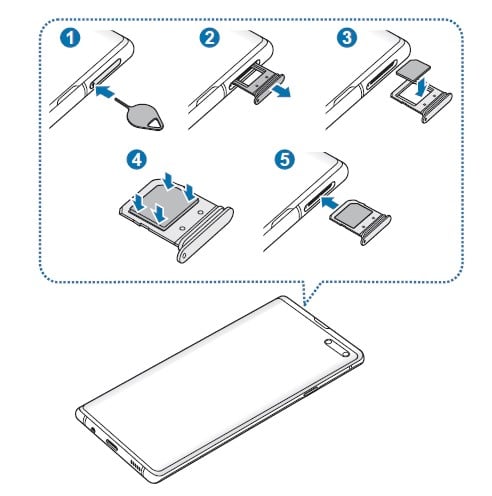 1
2
3
4
5