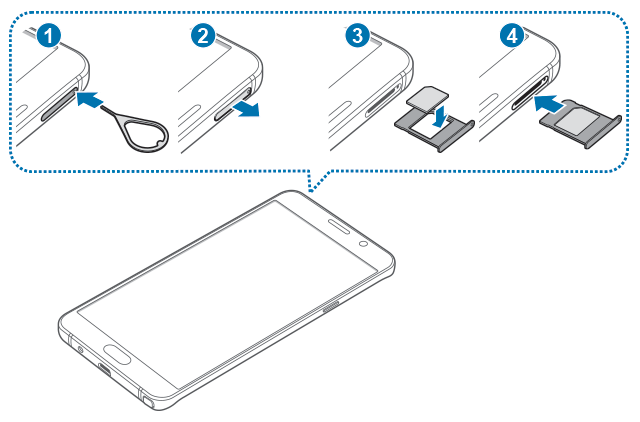 1
2
3
4