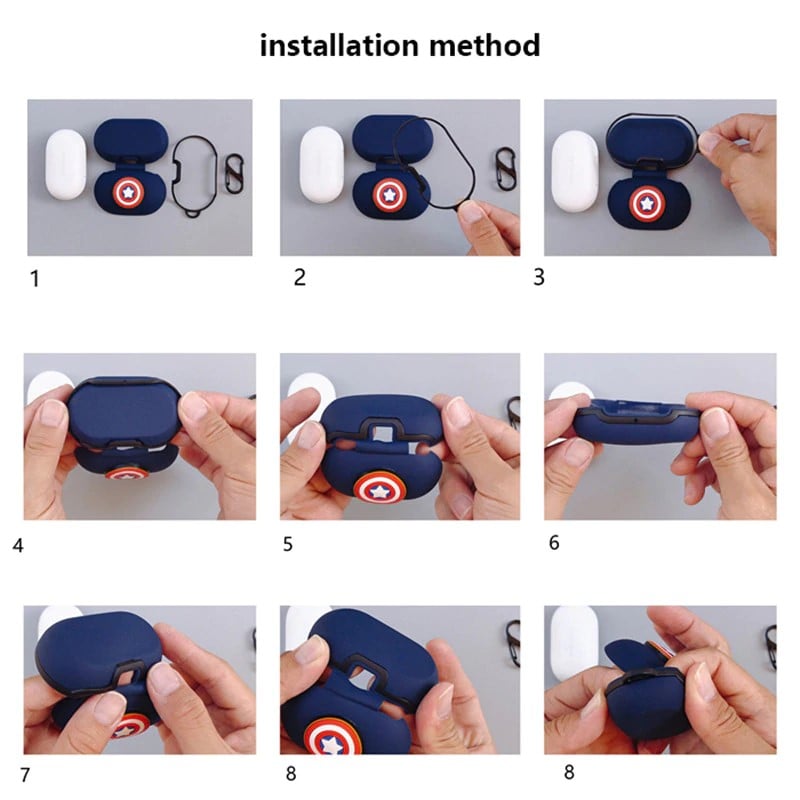 installation method

1

2

3

4

5

6

7

8

8