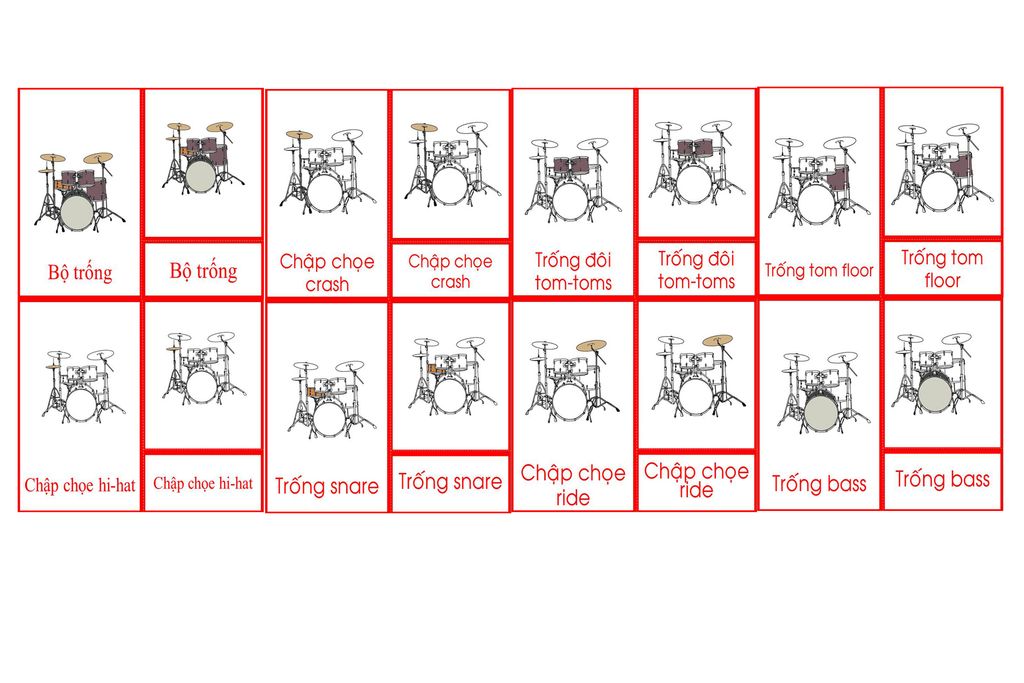 Bộ trống

Bộ trống

Chập chọe crash

Chập chọe crash

Trống đôi tom-toms

Trống đôi tom-toms

Trống tom floor

Trống tom floor

Chập chọe hi-hat

Chập chọe hi-hat

Trống snare

Trống snare

Chập chọe ride

Chập chọe ride

Trống bass

Trống bass