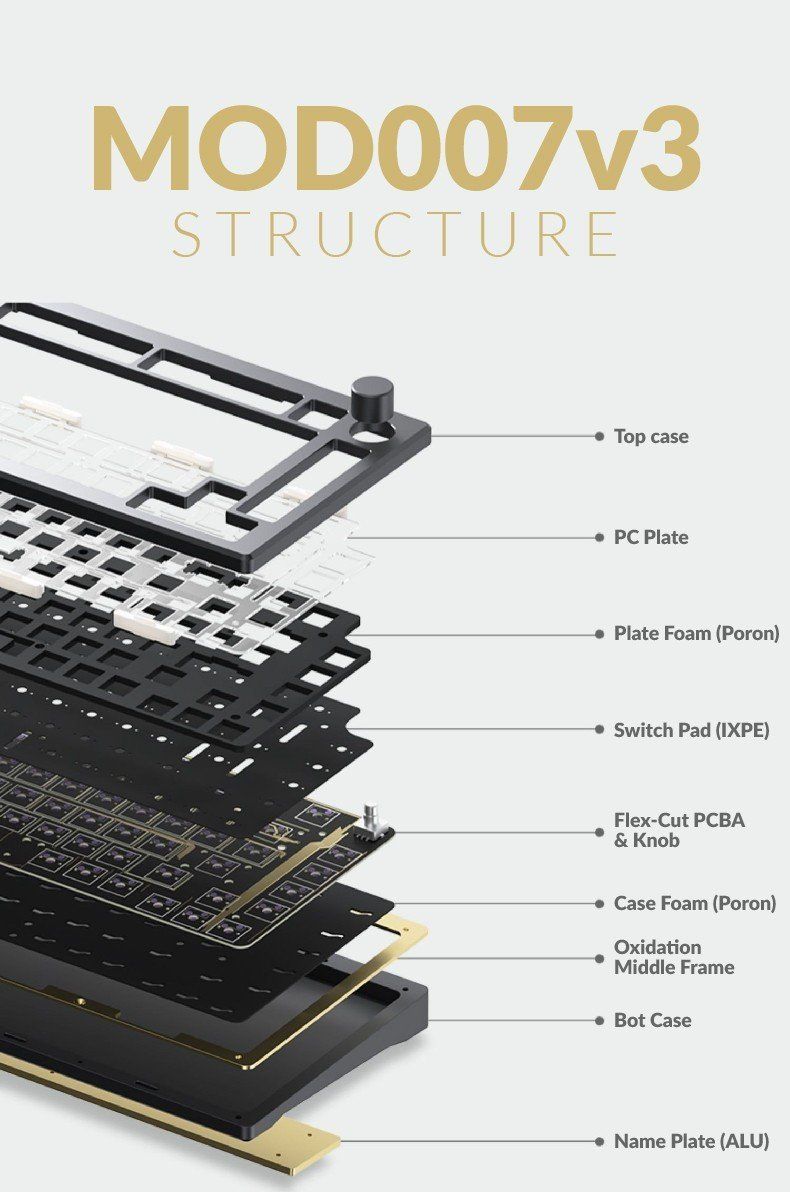 MOD007v3
STRUCTURE

Top case

PC Plate

Plate Foam (Poron)

Switch Pad (IXPE)

Flex-Cut PCBA
& Knob

Case Foam (Poron)

Oxidation
Middle Frame

Bot Case

Name Plate (ALU)