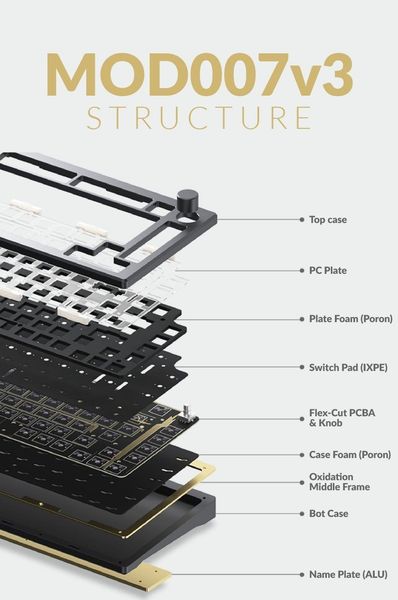 MOD007v3
STRUCTURE

Top case

PC Plate

Plate Foam (Poron)

Switch Pad (IXPE)

Flex-Cut PCBA & Knob

Case Foam (Poron)

Oxidation Middle Frame

Bot Case

Name Plate (ALU)