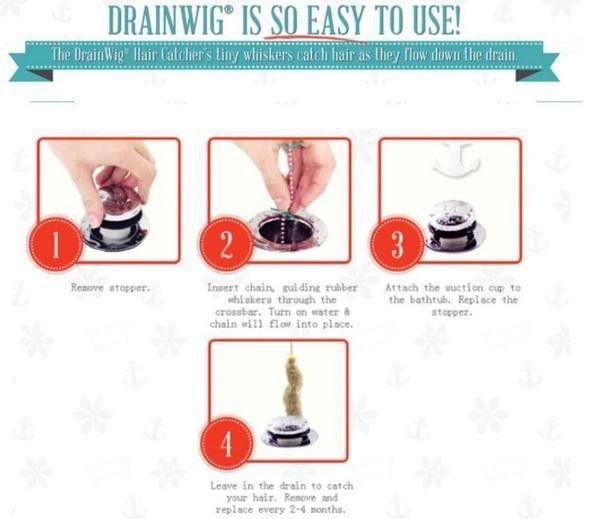 DRAINWIG® IS SO EASY TO USE!

The DrainWig® Hair Catcher's tiny whiskers catch hair as they flow down the drain.

1

Remove stopper.

2

Insert chain, guiding rubber whiskers through the crossbar. Turn on water & chain will flow into place.

3

Attach the suction cup to the bathtub. Replace the stopper.

4

Leave in the drain to catch your hair. Remove and replace every 2-4 months.