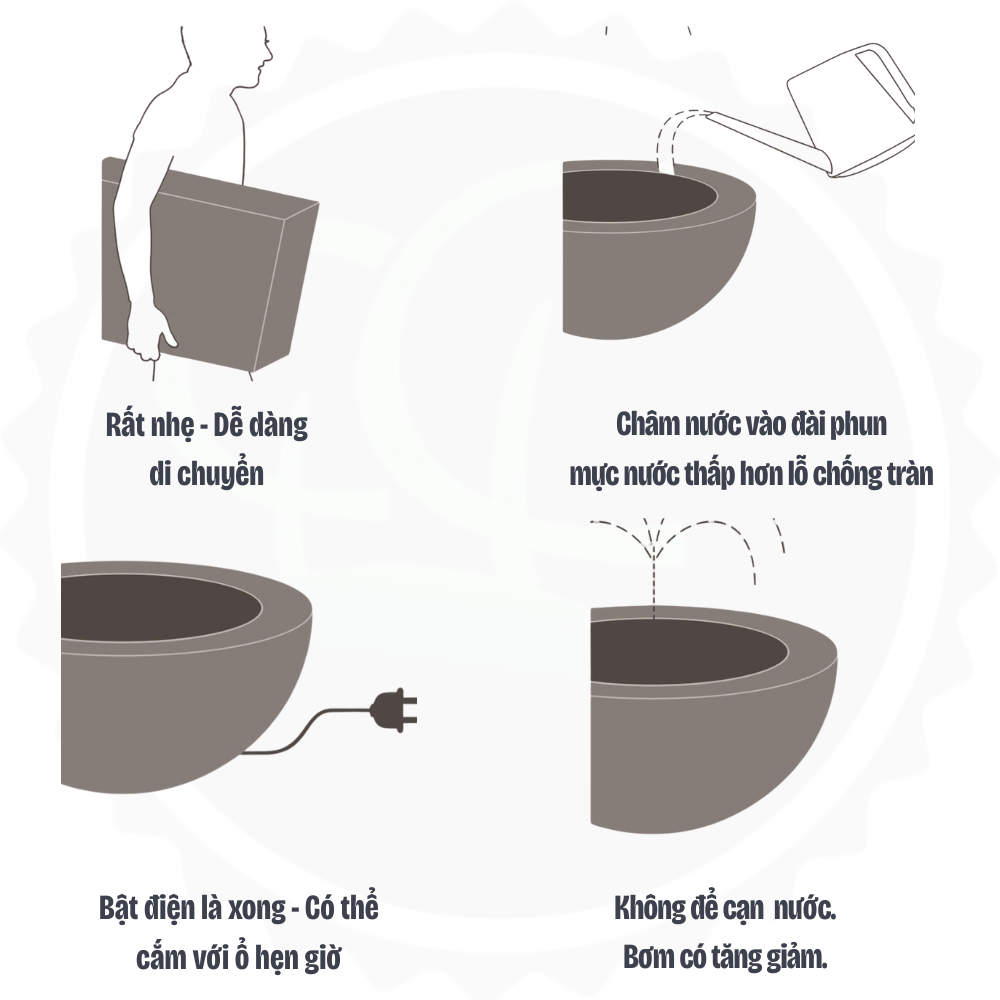 Rất nhẹ - Dễ dàng di chuyển

Châm nước vào đài phun mực nước thấp hơn lỗ chống tràn

Bật điện là xong - Có thể cắm với ổ hẹn giờ

Không để cạn nước. Bơm có tăng giảm.