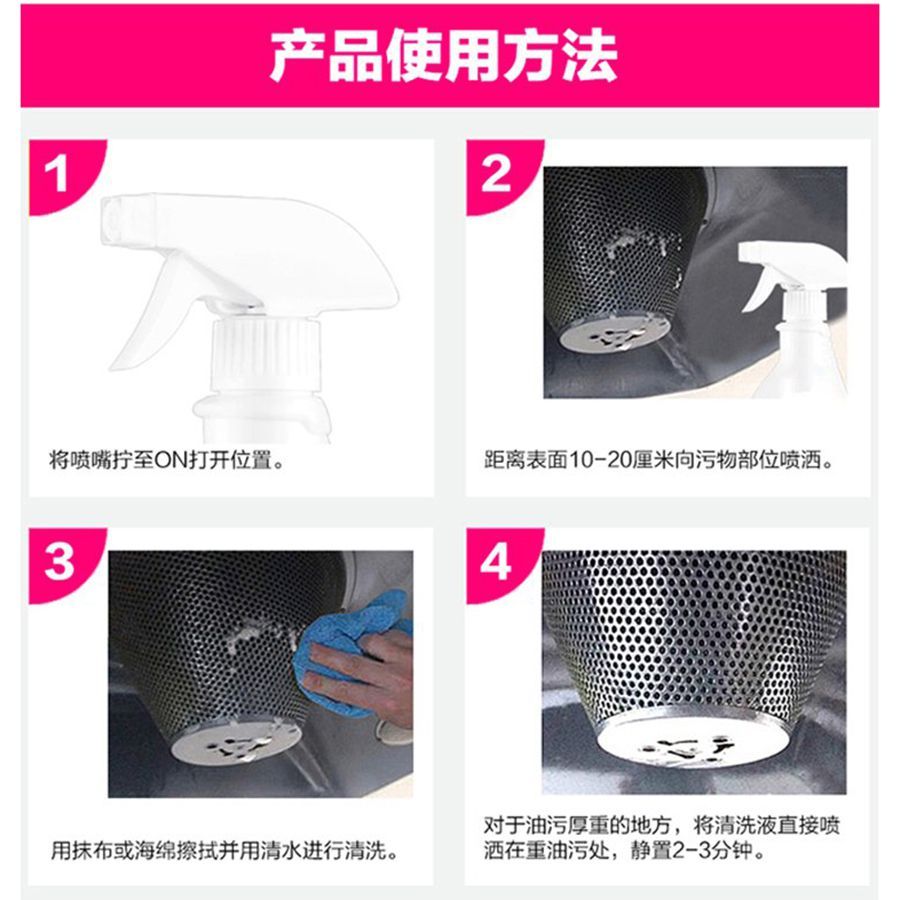 产品使用方法

1

将喷嘴拧至ON打开位置。

2

距离表面10-20厘米向污物部位喷洒。

3

用抹布或海绵擦拭并用清水进行清洗。

4

对于油污厚重的地方，将清洗液直接喷洒在重油污处，静置2-3分钟。