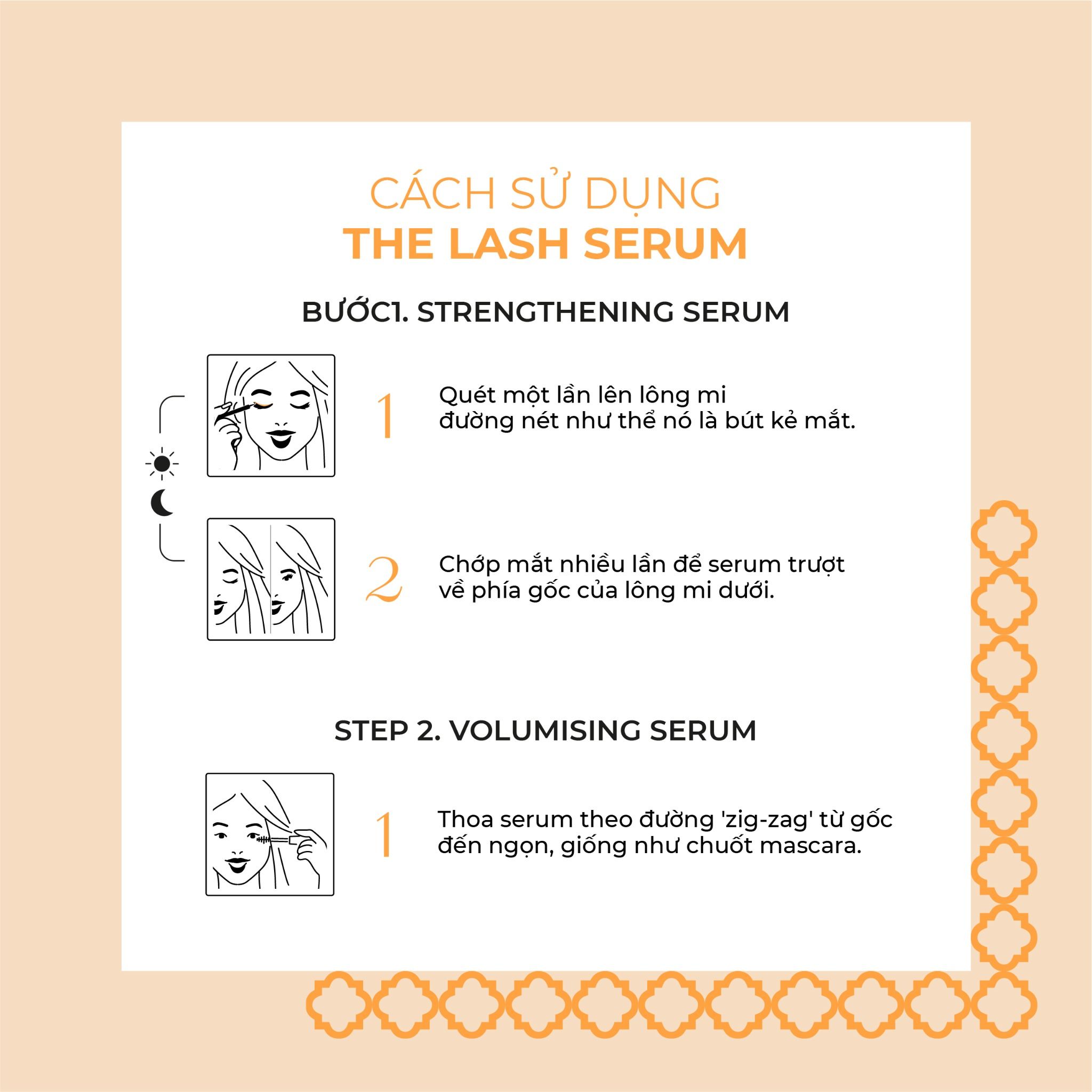 CÁCH SỬ DỤNG
THE LASH SERUM

BƯỚC1. STRENGTHENING SERUM

1
Quét một lần lên lông mi đường nét như thể nó là bút kẻ mắt.

2
Chớp mắt nhiều lần để serum trượt về phía gốc của lông mi dưới.

STEP 2. VOLUMISING SERUM

1
Thoa serum theo đường 'zig-zag' từ gốc đến ngọn, giống như chuốt mascara.