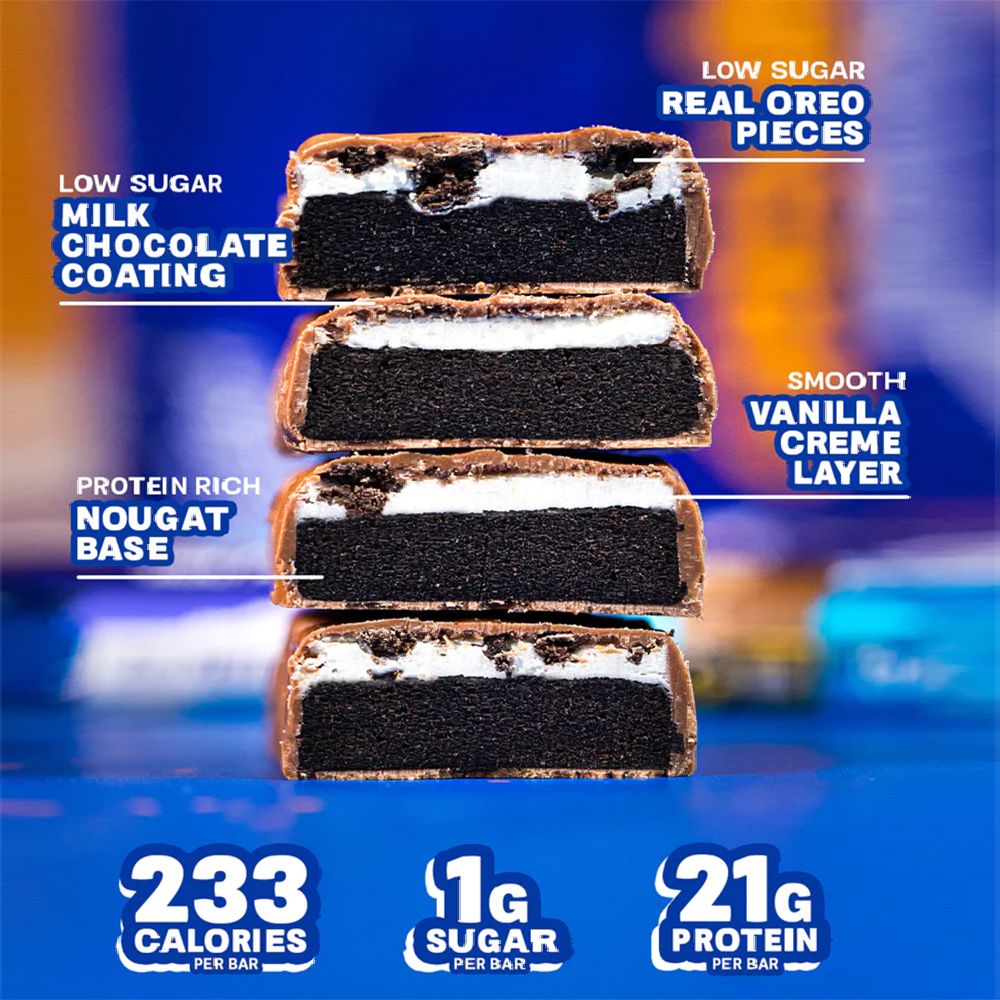 LOW SUGAR
REAL OREO PIECES

LOW SUGAR
MILK CHOCOLATE COATING

SMOOTH
VANILLA CREME LAYER

PROTEIN RICH
NOUGAT BASE

233
CALORIES
PER BAR

1G
SUGAR
PER BAR

21G
PROTEIN
PER BAR