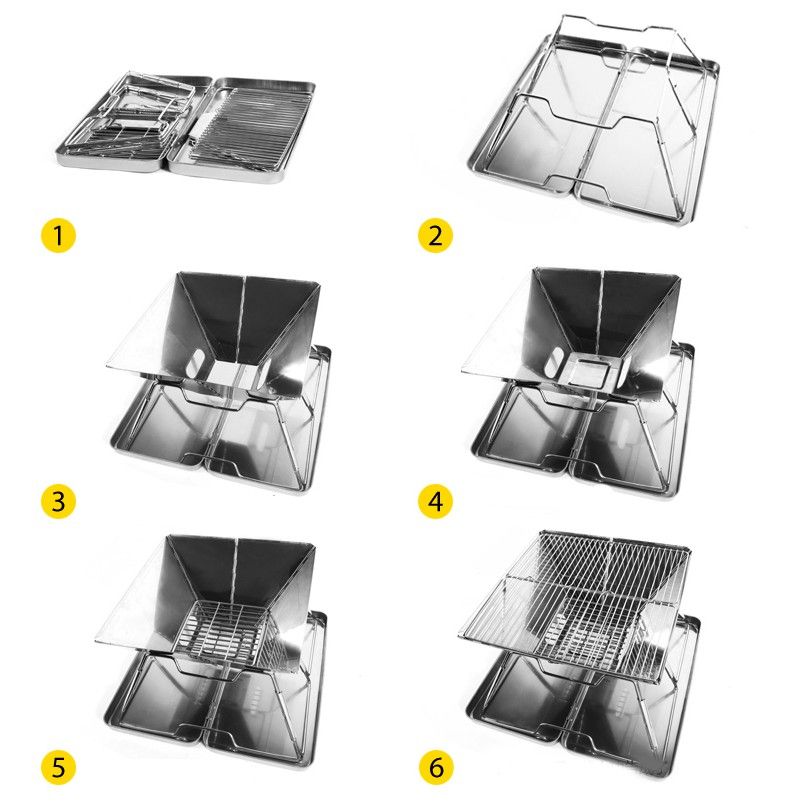 1

2

3

4

5

6