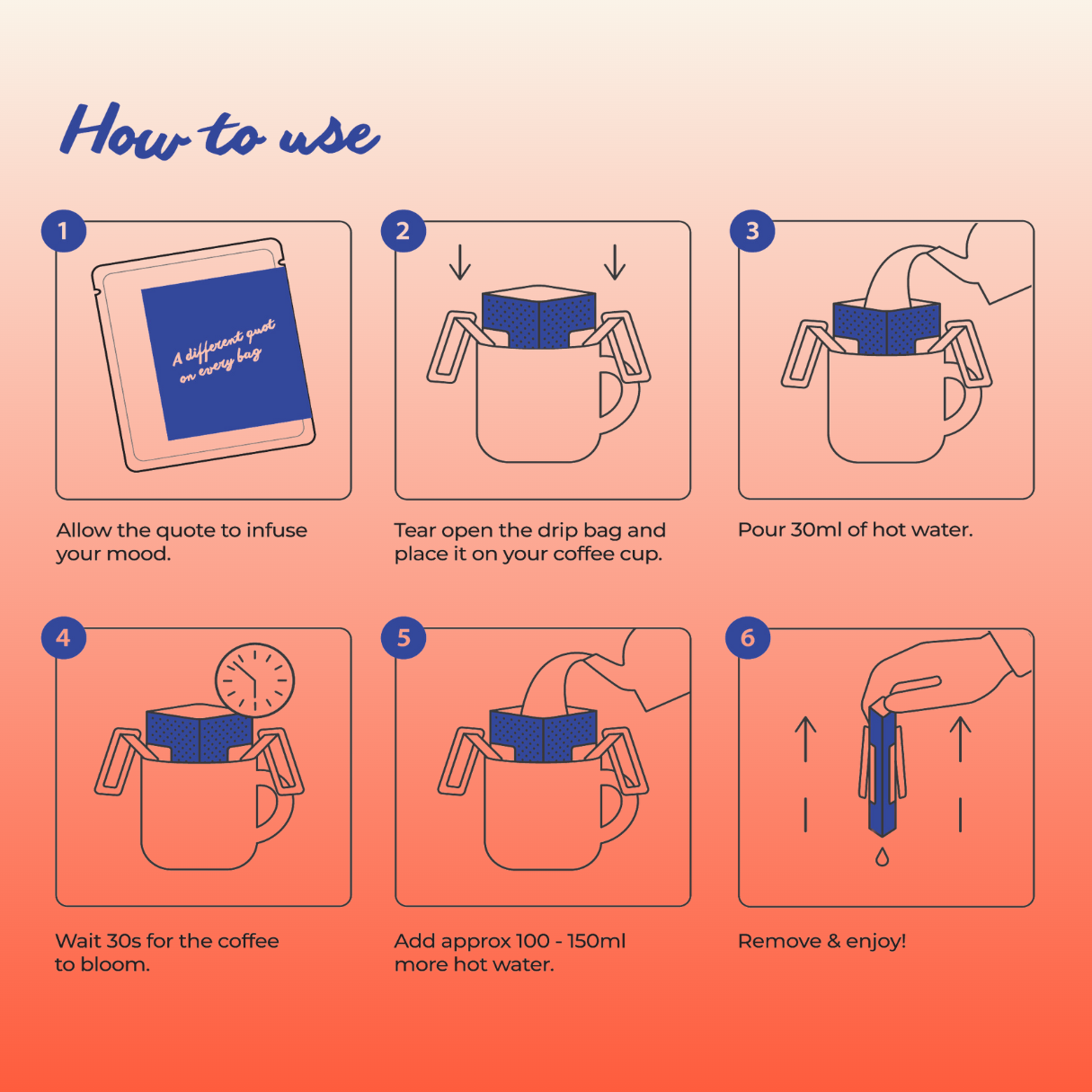 How to use

1

A different quot on every bag

Allow the quote to infuse your mood.

2

Tear open the drip bag and place it on your coffee cup.

3

Pour 30ml of hot water.

4

Wait 30s for the coffee to bloom.

5

Add approx 100 - 150ml more hot water.

6

Remove & enjoy!