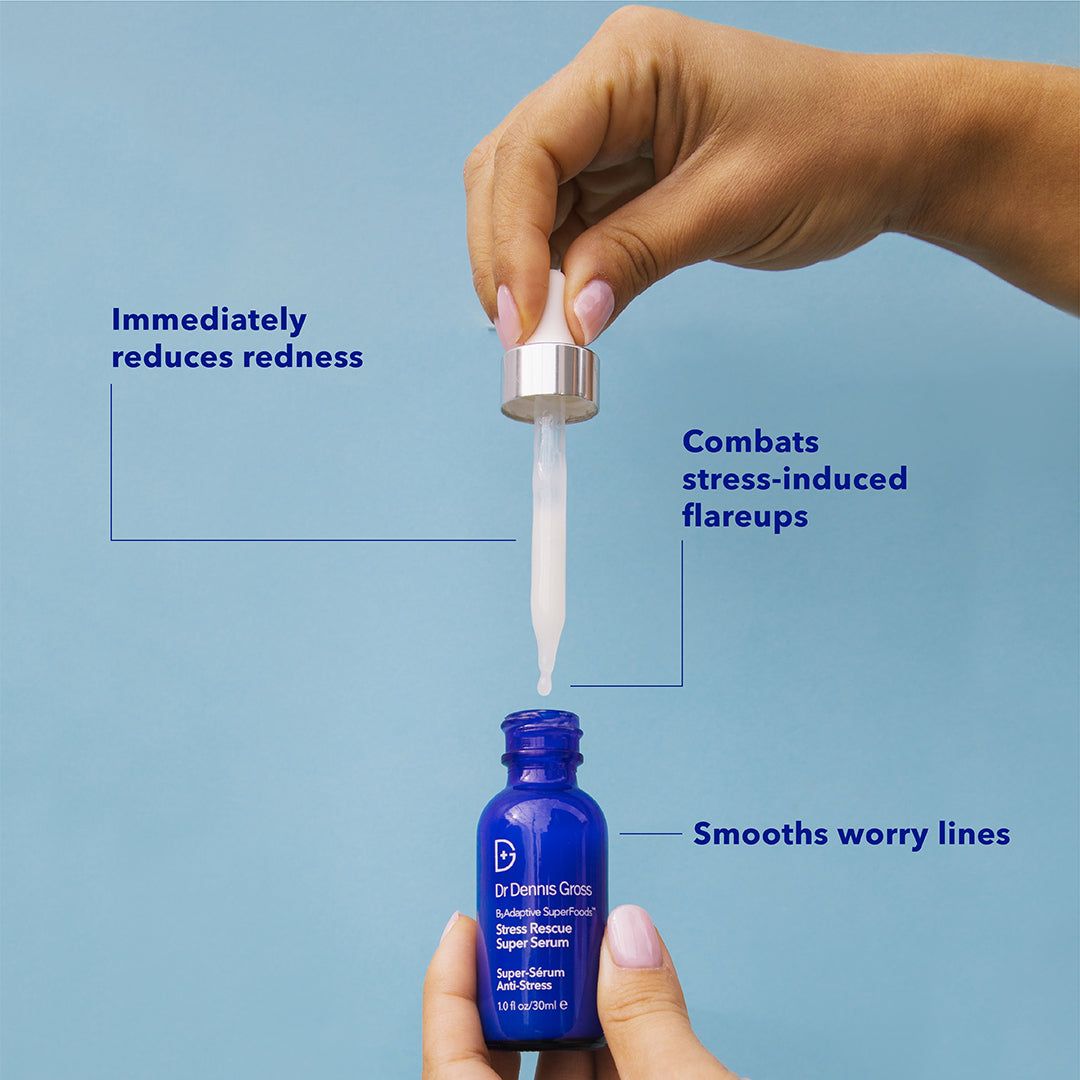 Immediately reduces redness

Combats stress-induced flareups

Smooths worry lines

Dr Dennis Gross

B3Adaptive SuperFoods™

Stress Rescue Super Serum

Super-Sérum Anti-Stress

1.0 fl oz/30ml ℮