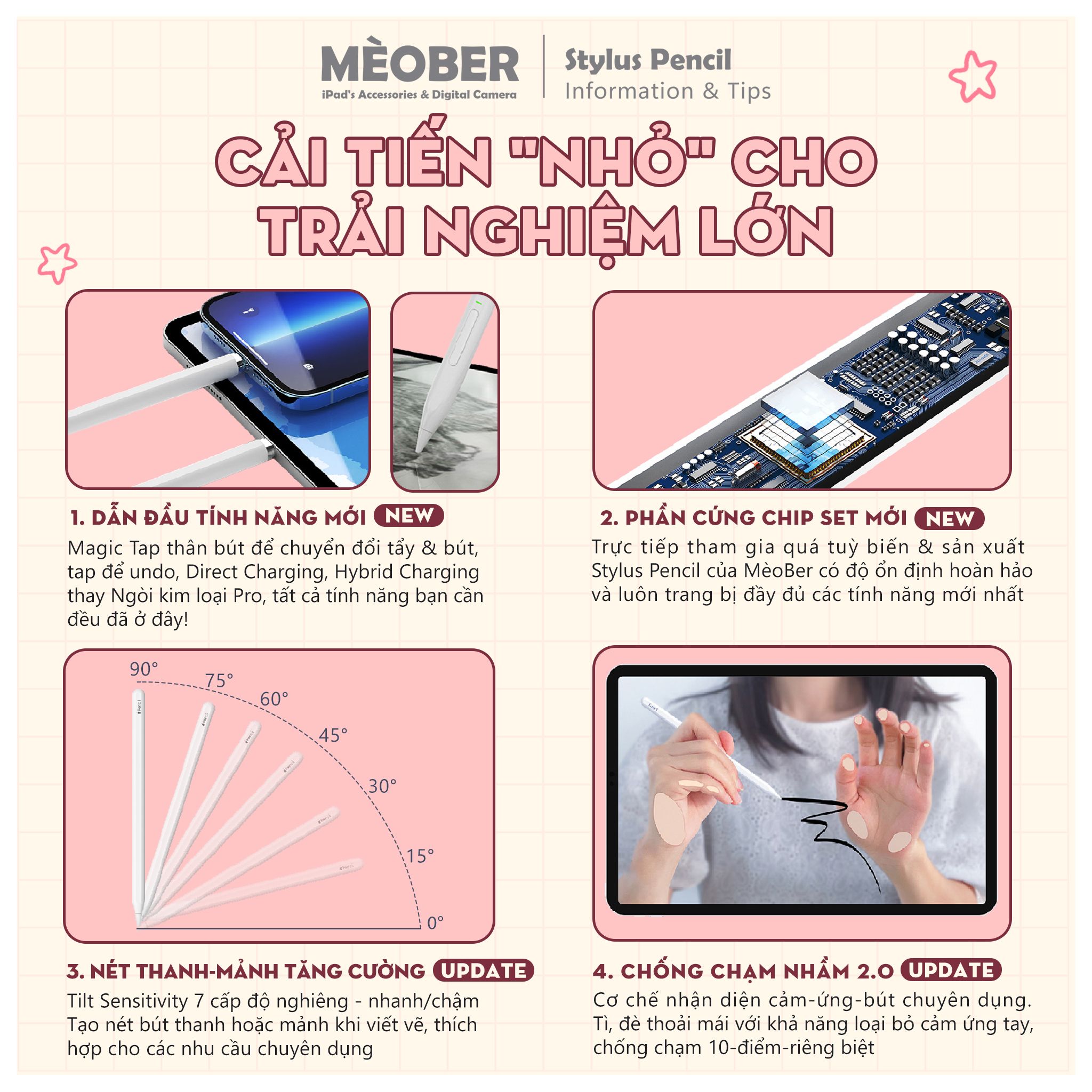 MÈOBER
iPad's Accessories & Digital Camera

Stylus Pencil
Information & Tips

CẢI TIẾN "NHỎ" CHO TRẢI NGHIỆM LỚN

1. DẪN ĐẦU TÍNH NĂNG MỚI NEW
Magic Tap thân bút để chuyển đổi tẩy & bút, tap để undo, Direct Charging, Hybrid Charging thay Ngòi kim loại Pro, tất cả tính năng bạn cần đều đã ở đây!

2. PHẦN CỨNG CHIP SET MỚI NEW
Trực tiếp tham gia quá tuỳ biến & sản xuất Stylus Pencil của MèoBer có độ ổn định hoàn hảo và luôn trang bị đầy đủ các tính năng mới nhất

90°
75°
60°
45°
30°
15°
0°

3. NÉT THANH-MẢNH TĂNG CƯỜNG UPDATE
Tilt Sensitivity 7 cấp độ nghiêng - nhanh/chậm Tạo nét bút thanh hoặc mảnh khi viết vẽ, thích hợp cho các nhu cầu chuyên dụng

4. CHỐNG CHẠM NHẦM 2.0 UPDATE
Cơ chế nhận diện cảm-ứng-bút chuyên dụng. Tì, đè thoải mái với khả năng loại bỏ cảm ứng tay, chống chạm 10-điểm-riêng biệt