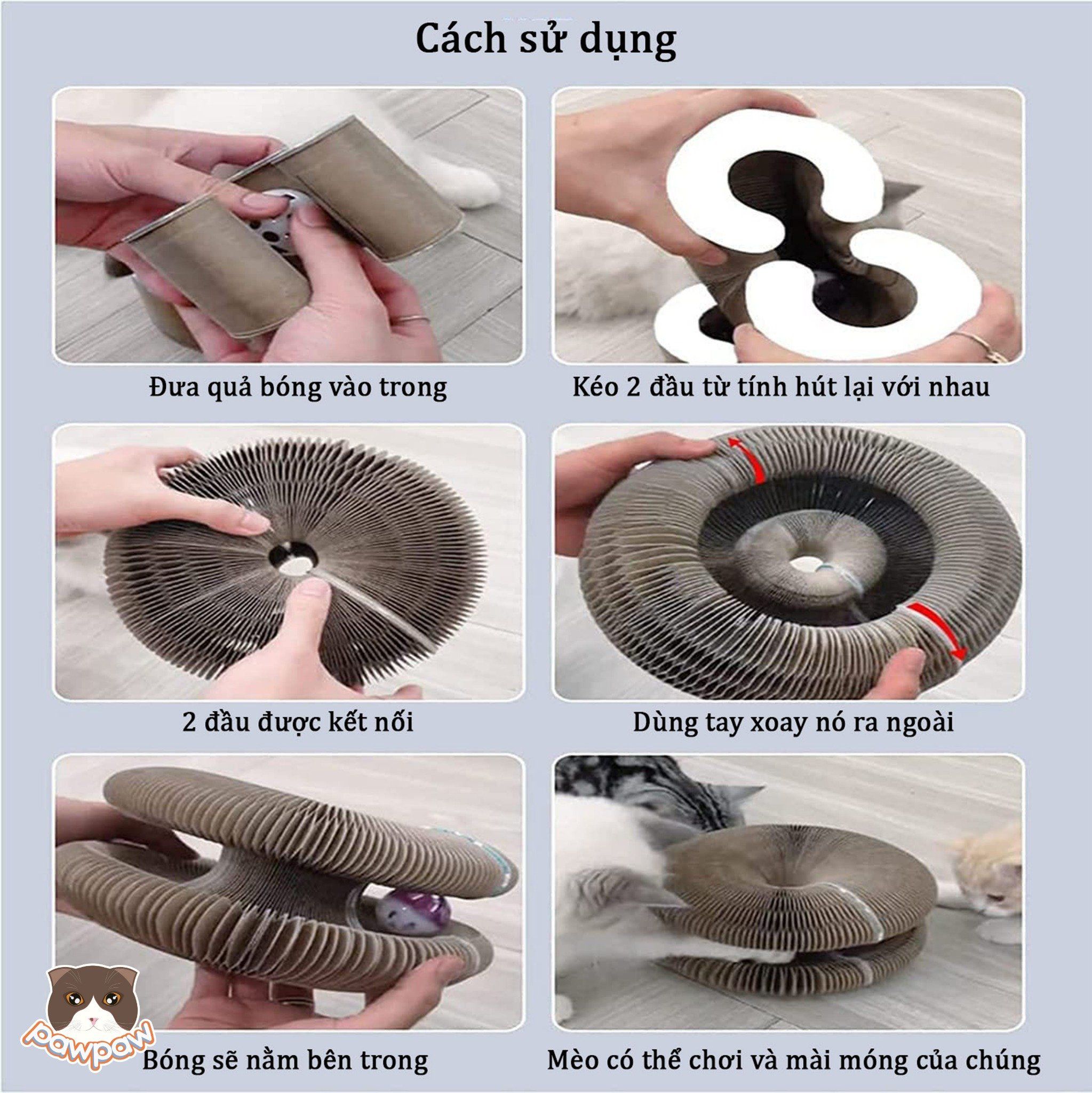 Cách sử dụng

Đưa quả bóng vào trong

Kéo 2 đầu từ tính hút lại với nhau

2 đầu được kết nối

Dùng tay xoay nó ra ngoài

Bóng sẽ nằm bên trong

Mèo có thể chơi và mài móng của chúng

pawpaw