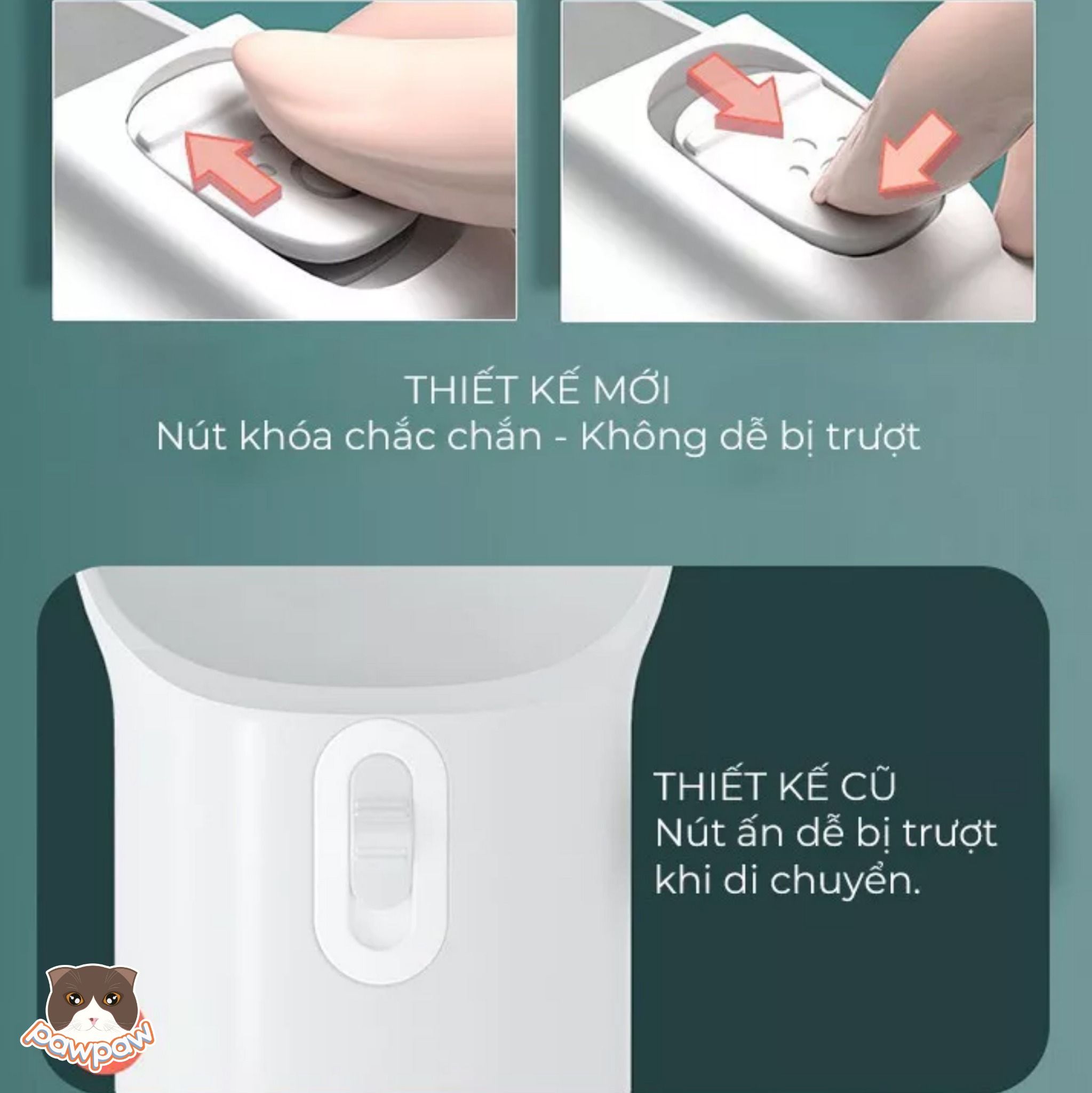 THIẾT KẾ MỚI
Nút khóa chắc chắn - Không dễ bị trượt

THIẾT KẾ CŨ
Nút ấn dễ bị trượt khi di chuyển.

pawpaw