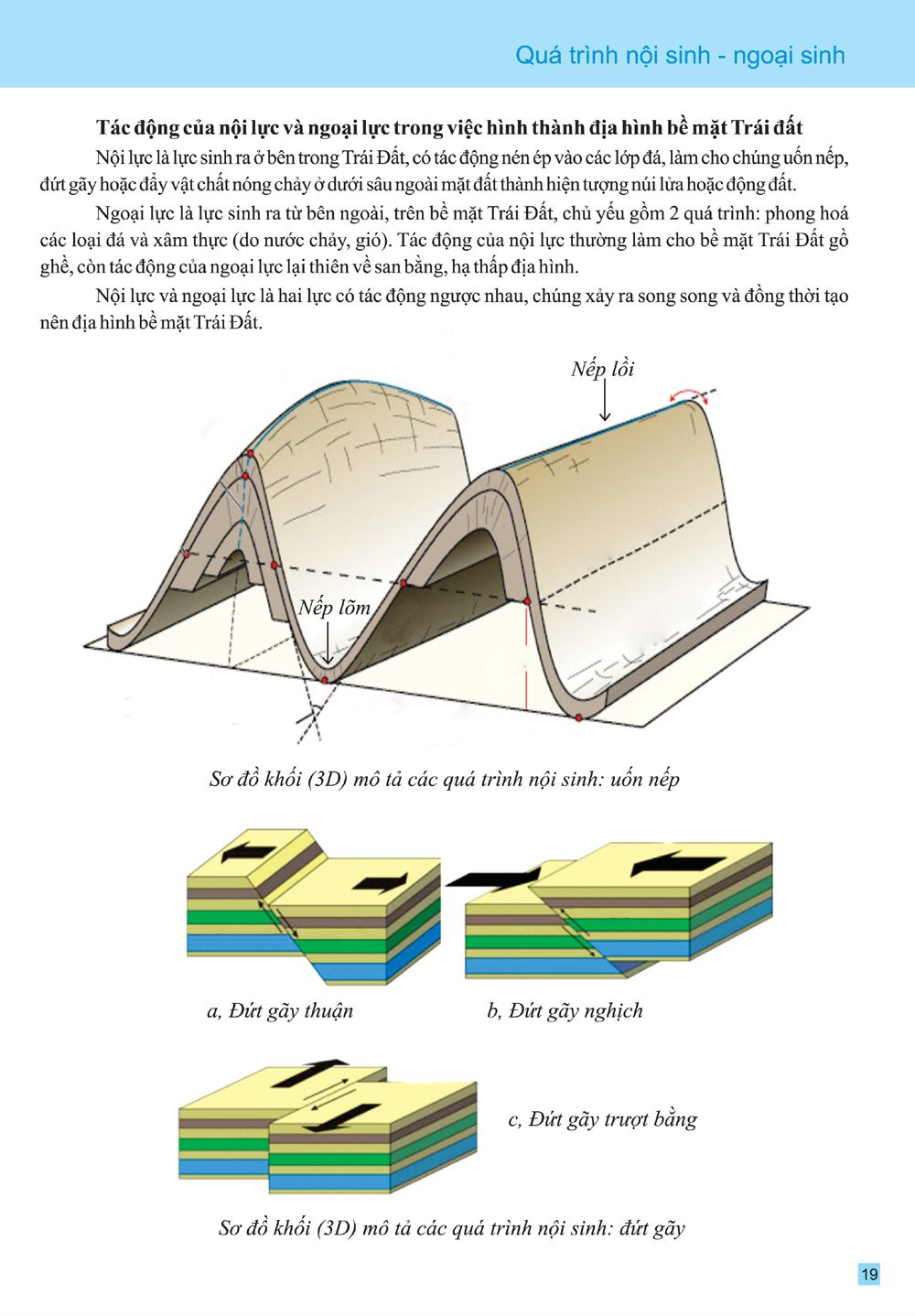 Quá trình nội sinh - ngoại sinh

Tác động của nội lực và ngoại lực trong việc hình thành địa hình bề mặt Trái đất

Nội lực là lực sinh ra ở bên trong Trái Đất, có tác động nén ép vào các lớp đá, làm cho chúng uốn nếp, đứt gãy hoặc đẩy vật chất nóng chảy ở dưới sâu ngoài mặt đất thành hiện tượng núi lửa hoặc động đất.

Ngoại lực là lực sinh ra từ bên ngoài, trên bề mặt Trái Đất, chủ yếu gồm 2 quá trình: phong hoá các loại đá và xâm thực (do nước chảy, gió). Tác động của nội lực thường làm cho bề mặt Trái Đất gồ ghề, còn tác động của ngoại lực lại thiên về san bằng, hạ thấp địa hình.

Nội lực và ngoại lực là hai lực có tác động ngược nhau, chúng xảy ra song song và đồng thời tạo nên địa hình bề mặt Trái Đất.

Nếp lồi

Nếp lõm

Sơ đồ khối (3D) mô tả các quá trình nội sinh: uốn nếp

a, Đứt gãy thuận

b, Đứt gãy nghịch

c, Đứt gãy trượt bằng

Sơ đồ khối (3D) mô tả các quá trình nội sinh: đứt gãy

19