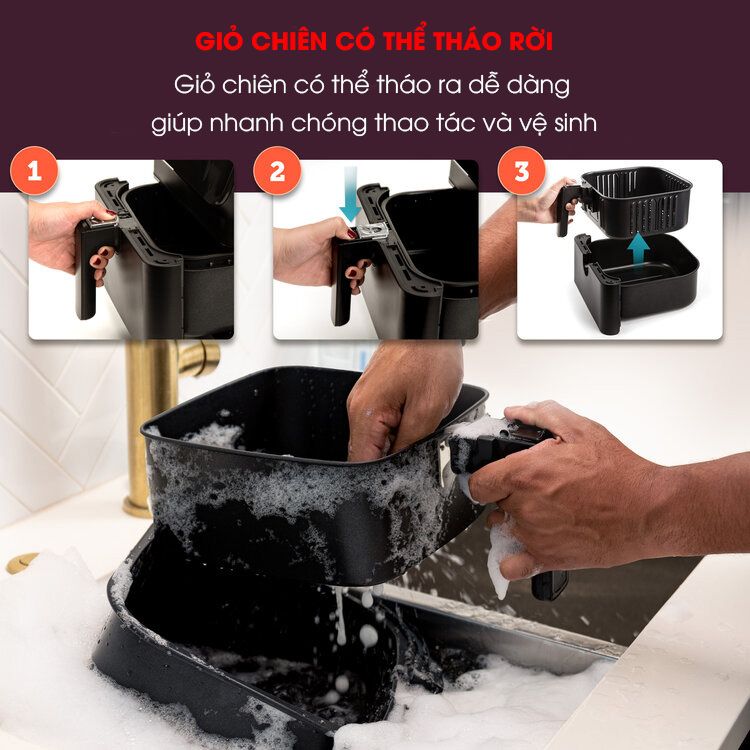 GIỎ CHIÊN CÓ THỂ THÁO RỜI

Giỏ chiên có thể tháo ra dễ dàng giúp nhanh chóng thao tác và vệ sinh

1

2

3