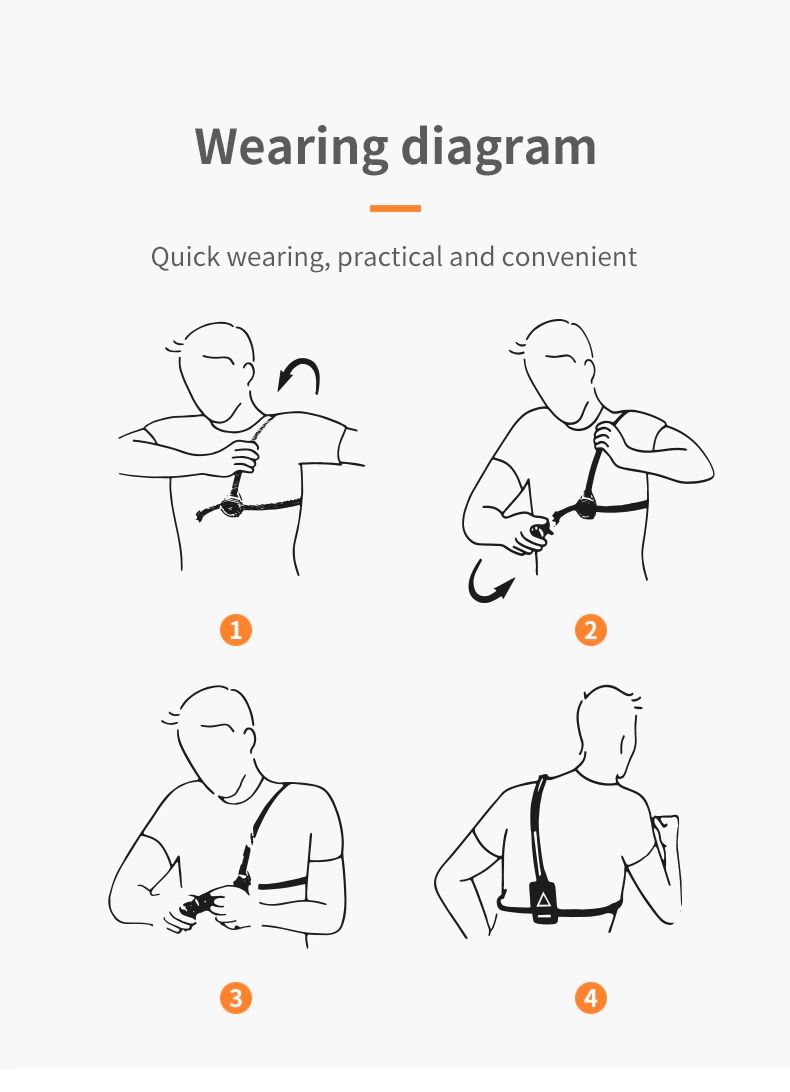 Wearing diagram

Quick wearing, practical and convenient

1

2

3

4