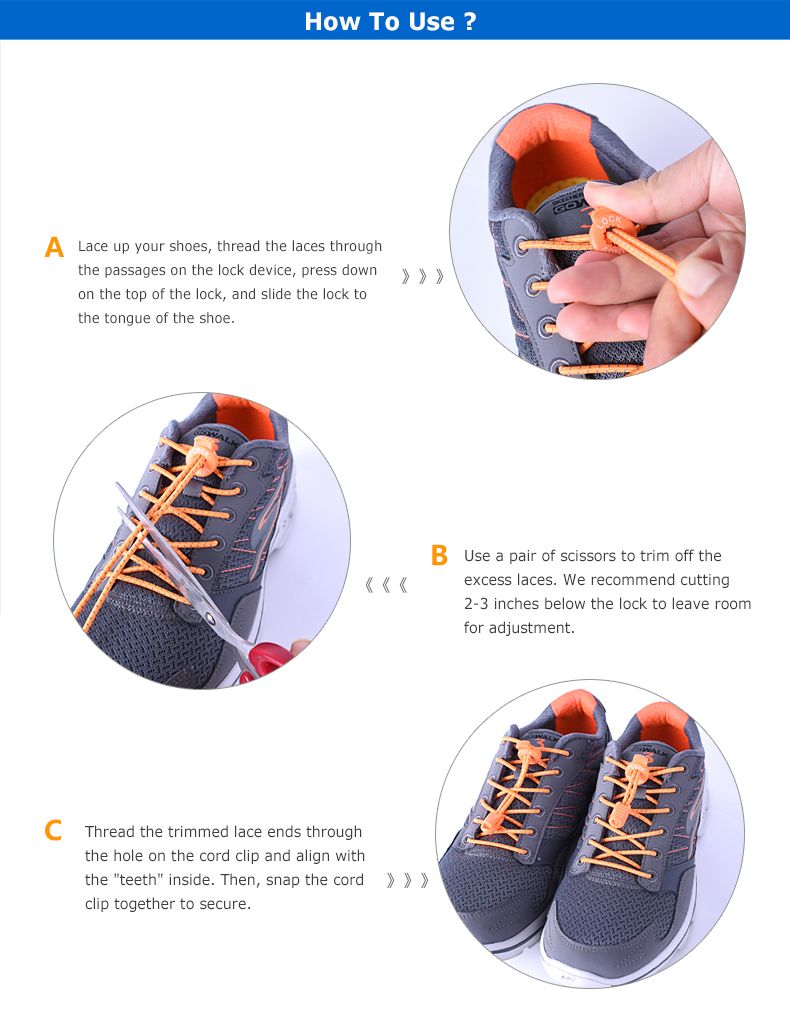 How To Use ?

A Lace up your shoes, thread the laces through the passages on the lock device, press down on the top of the lock, and slide the lock to the tongue of the shoe.

》》》

LOCK

《《《

B Use a pair of scissors to trim off the excess laces. We recommend cutting 2-3 inches below the lock to leave room for adjustment.

C Thread the trimmed lace ends through the hole on the cord clip and align with the "teeth" inside. Then, snap the cord clip together to secure.

》》》