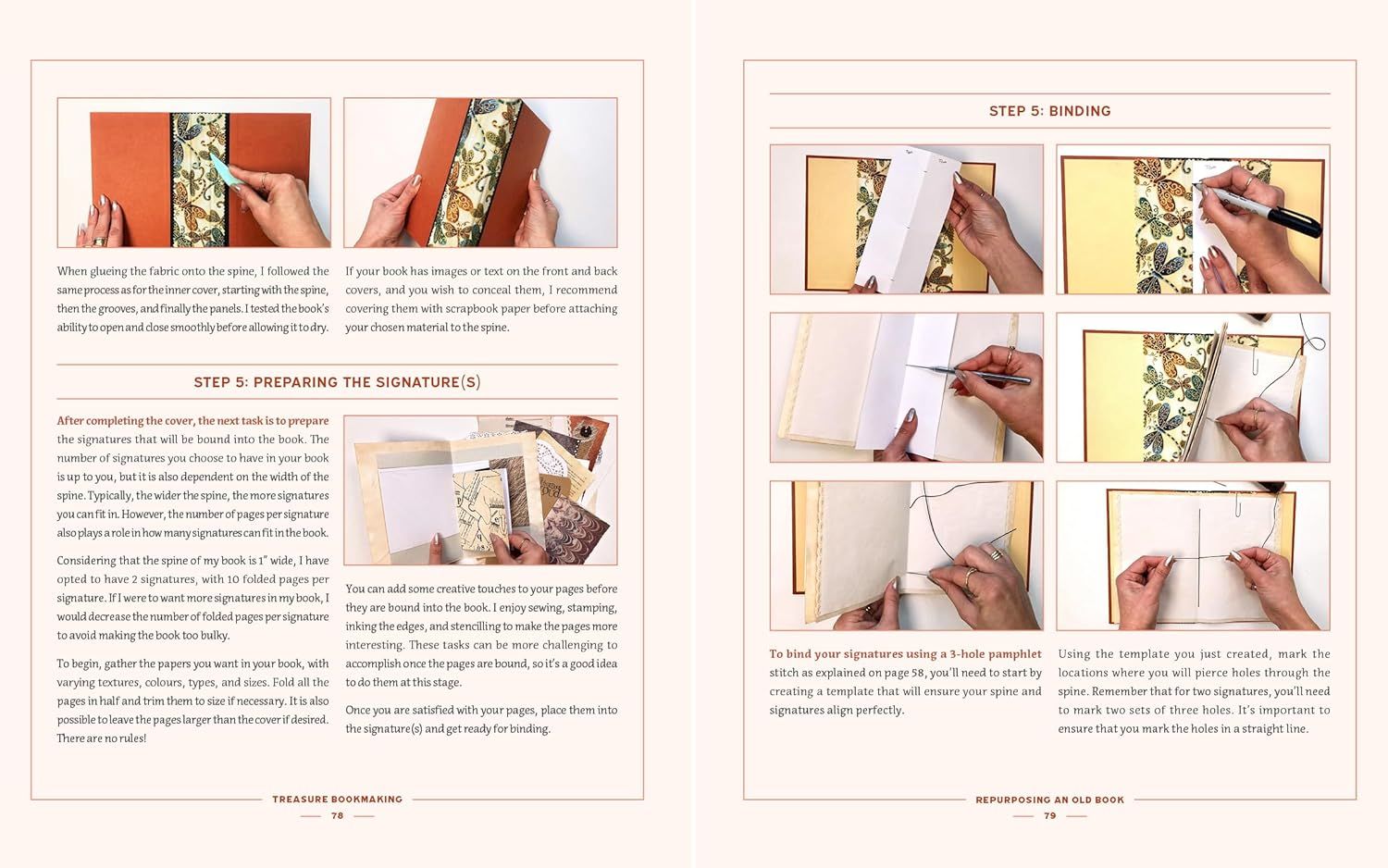 When glueing the fabric onto the spine, I followed the same process as for the inner cover, starting with the spine, then the grooves, and finally the panels. I tested the book's ability to open and close smoothly before allowing it to dry.

If your book has images or text on the front and back covers, and you wish to conceal them, I recommend covering them with scrapbook paper before attaching your chosen material to the spine.

STEP 5: PREPARING THE SIGNATURE(S)

After completing the cover, the next task is to prepare the signatures that will be bound into the book. The number of signatures you choose to have in your book is up to you, but it is also dependent on the width of the spine. Typically, the wider the spine, the more signatures you can fit in. However, the number of pages per signature also plays a role in how many signatures can fit in the book.

Considering that the spine of my book is 1" wide, I have opted to have 2 signatures, with 10 folded pages per signature. If I were to want more signatures in my book, I would decrease the number of folded pages per signature to avoid making the book too bulky.

To begin, gather the papers you want in your book, with varying textures, colours, types, and sizes. Fold all the pages in half and trim them to size if necessary. It is also possible to leave the pages larger than the cover if desired. There are no rules!

You can add some creative touches to your pages before they are bound into the book. I enjoy sewing, stamping, inking the edges, and stencilling to make the pages more interesting. These tasks can be more challenging to accomplish once the pages are bound, so it's a good idea to do them at this stage.

Once you are satisfied with your pages, place them into the signature(s) and get ready for binding.

TREASURE BOOKMAKING
78

STEP 5: BINDING

To bind your signatures using a 3-hole pamphlet stitch as explained on page 58, you'll need to start by creating a template that will ensure your spine and signatures align perfectly.

Using the template you just created, mark the locations where you will pierce holes through the spine. Remember that for two signatures, you'll need to mark two sets of three holes. It's important to ensure that you mark the holes in a straight line.

REPURPOSING AN OLD BOOK
79