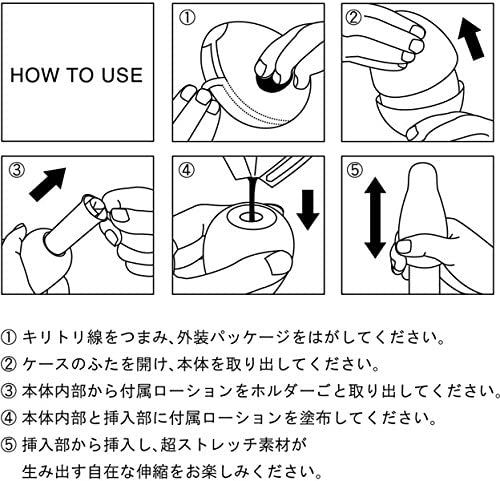 HOW TO USE

①

②

③

④

⑤

① キリトリ線をつまみ、外装パッケージをはがしてください。

② ケースのふたを開け、本体を取り出してください。

③ 本体内部から付属ローションをホルダーごと取り出してください。

④ 本体内部と挿入部に付属ローションを塗布してください。

⑤ 挿入部から挿入し、超ストレッチ素材が生み出す自在な伸縮をお楽しみください。