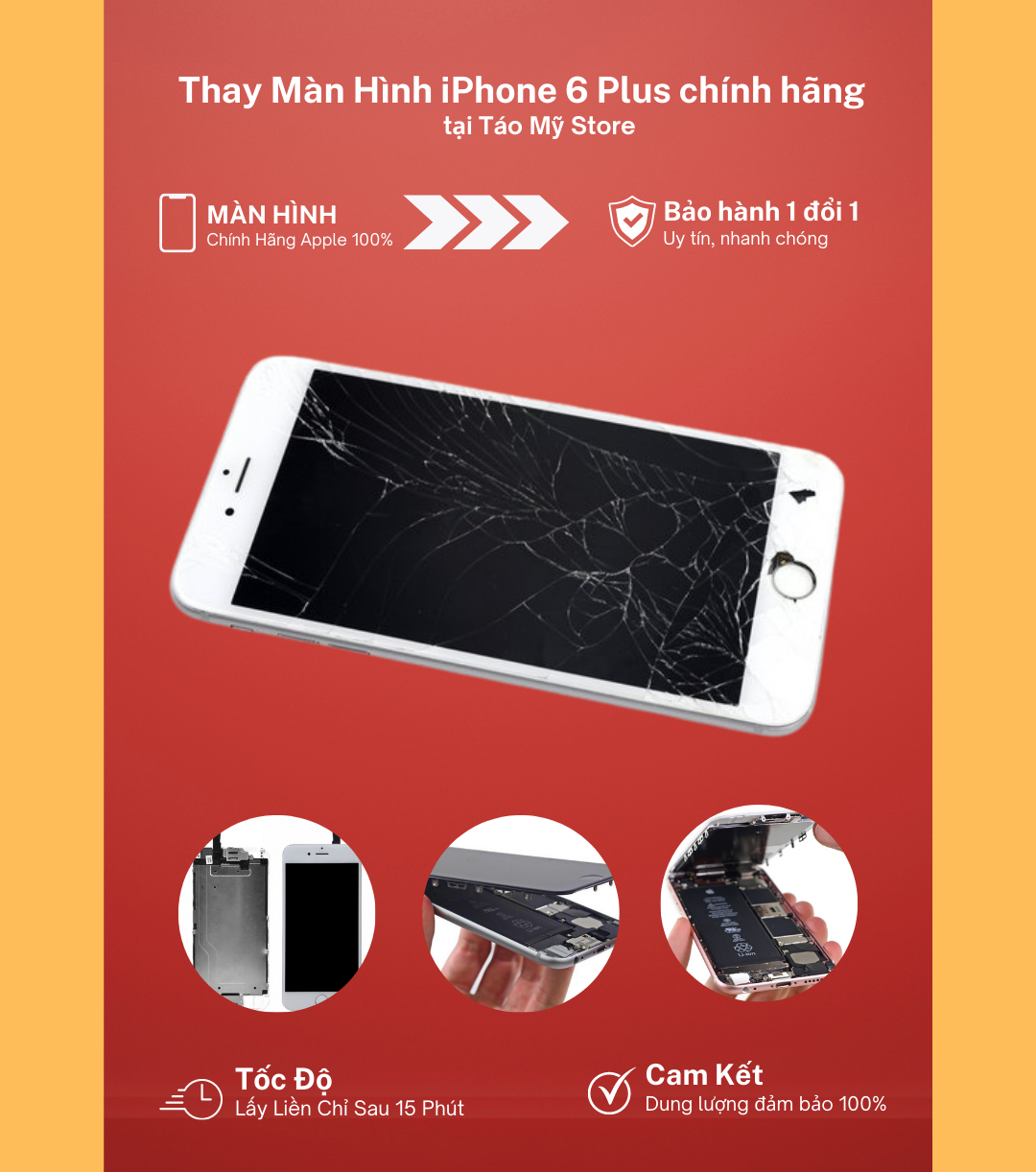 Thay Màn Hình iPhone 6 Plus chính hãng
tại Táo Mỹ Store

MÀN HÌNH
Chính Hãng Apple 100%

Bảo hành 1 đổi 1
Uy tín, nhanh chóng

Tốc Độ
Lấy Liền Chỉ Sau 15 Phút

Cam Kết
Dung lượng đảm bảo 100%