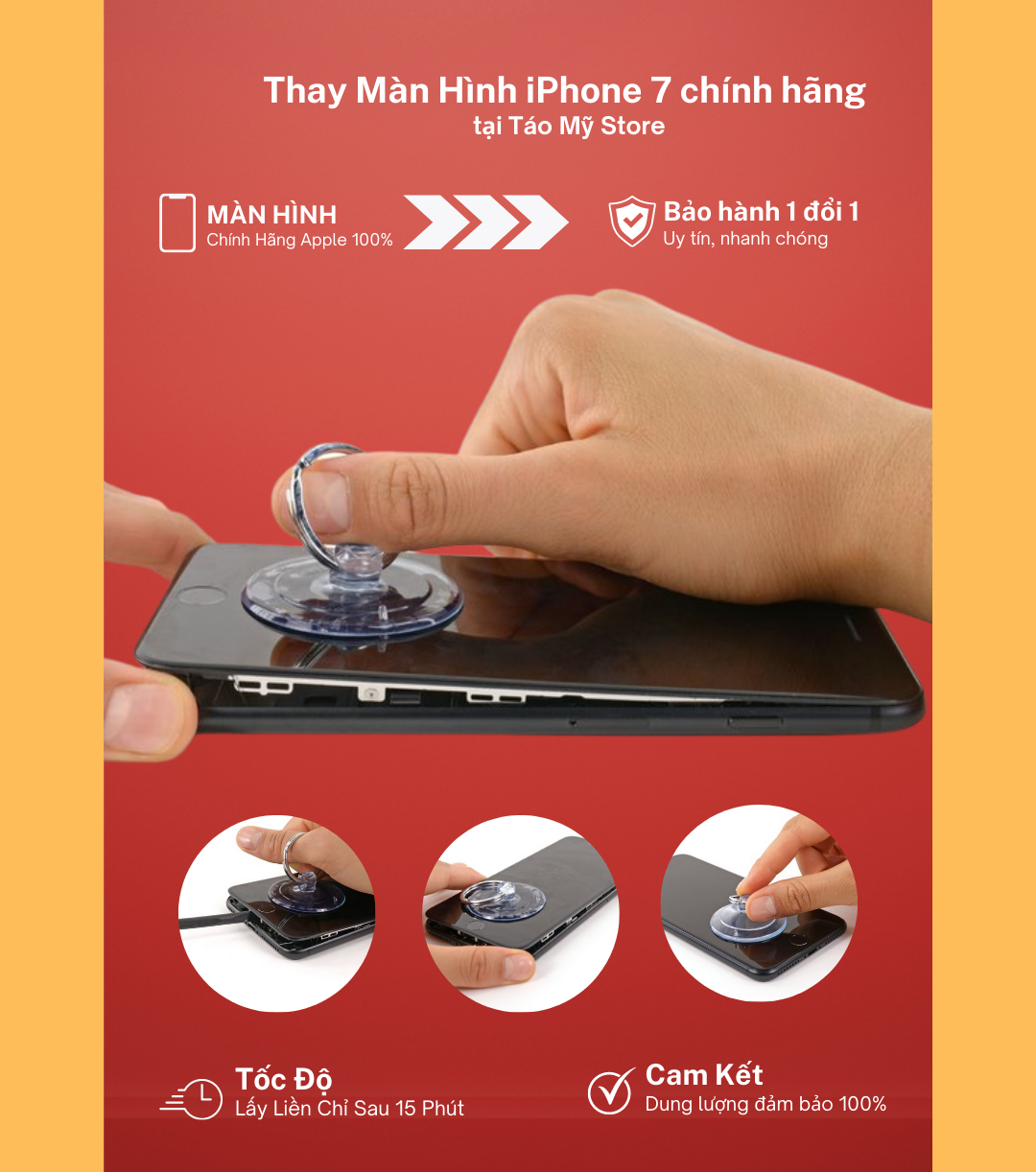 Thay Màn Hình iPhone 7 chính hãng
tại Táo Mỹ Store

MÀN HÌNH
Chính Hãng Apple 100%

Bảo hành 1 đổi 1
Uy tín, nhanh chóng

Tốc Độ
Lấy Liền Chỉ Sau 15 Phút

Cam Kết
Dung lượng đảm bảo 100%