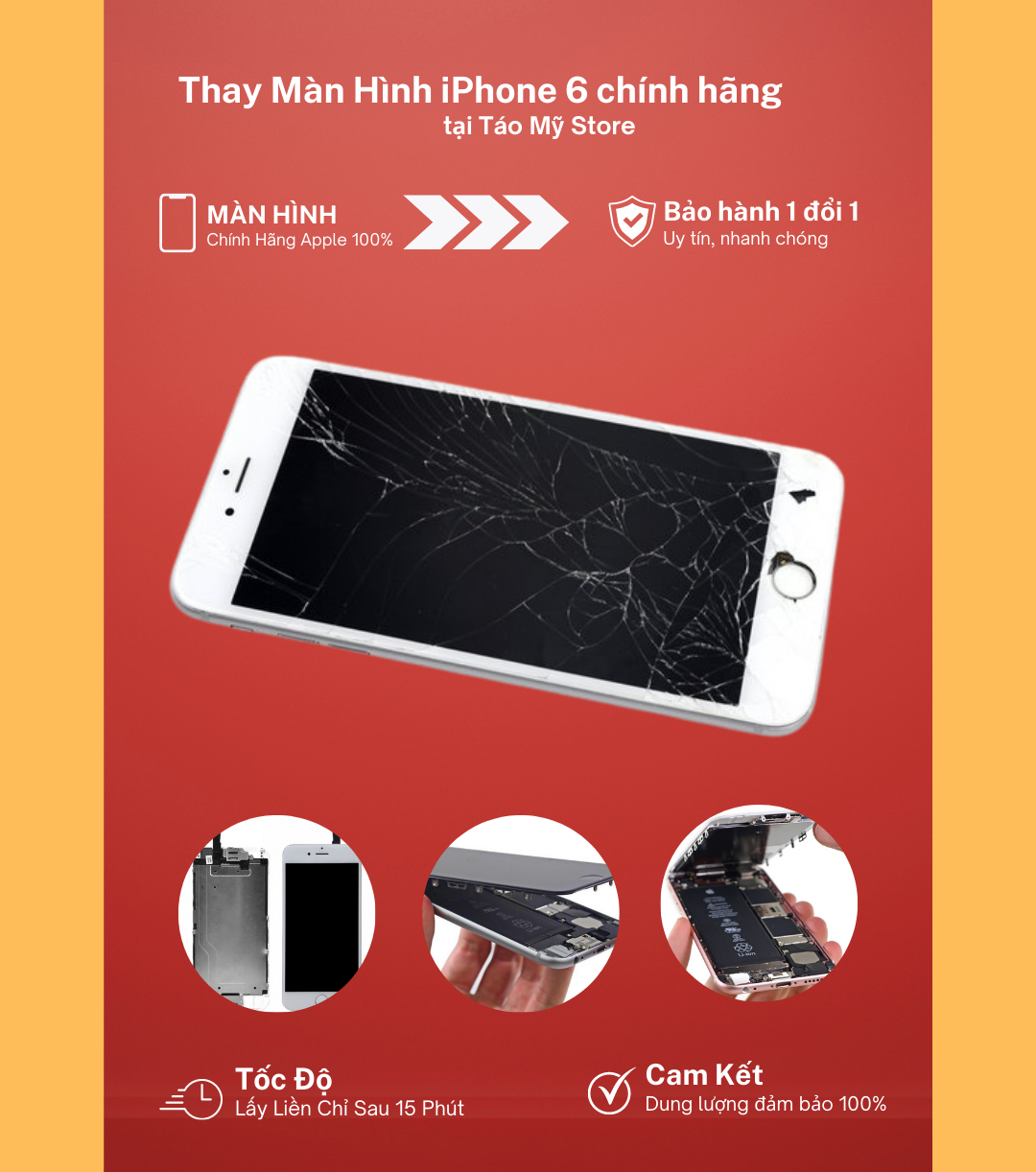 Thay Màn Hình iPhone 6 chính hãng
tại Táo Mỹ Store

MÀN HÌNH
Chính Hãng Apple 100%

Bảo hành 1 đổi 1
Uy tín, nhanh chóng

Tốc Độ
Lấy Liền Chỉ Sau 15 Phút

Cam Kết
Dung lượng đảm bảo 100%