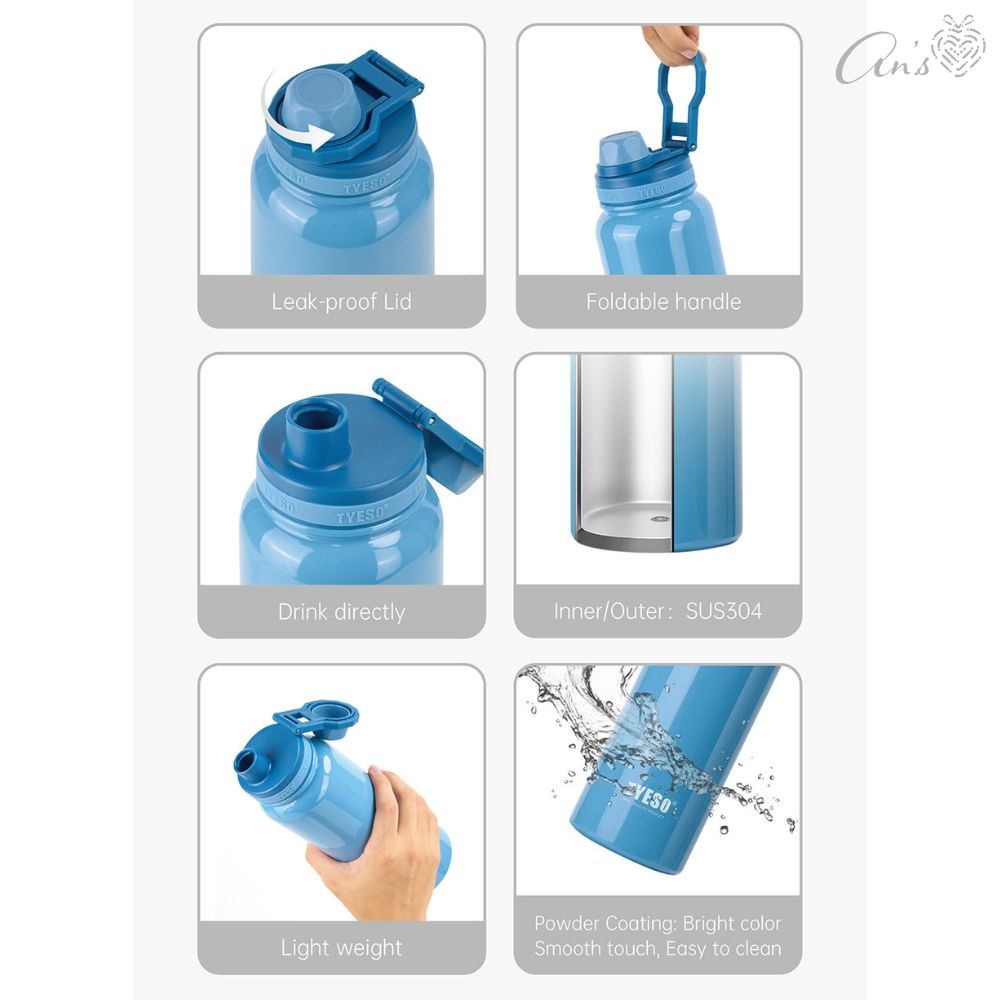 An's

TYESO

Leak-proof Lid

TYESO

Foldable handle

TYESO

Drink directly

Inner/Outer: SUS304

Light weight

TYESO

Powder Coating: Bright color Smooth touch, Easy to clean