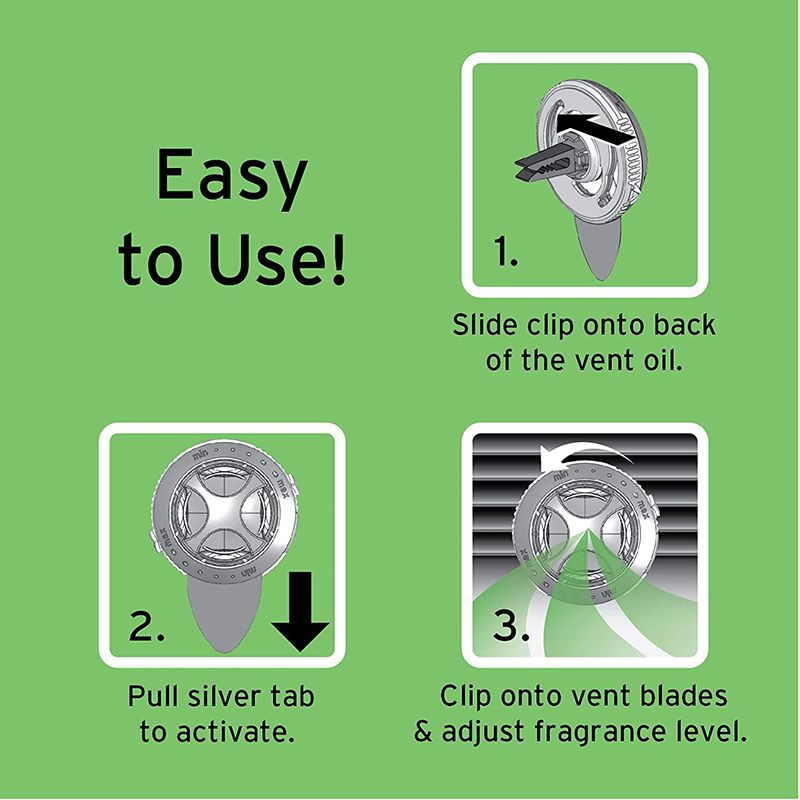 Easy to Use!

1.

Slide clip onto back of the vent oil.

min max max min

2.

Pull silver tab to activate.

min max max

3.

Clip onto vent blades & adjust fragrance level.