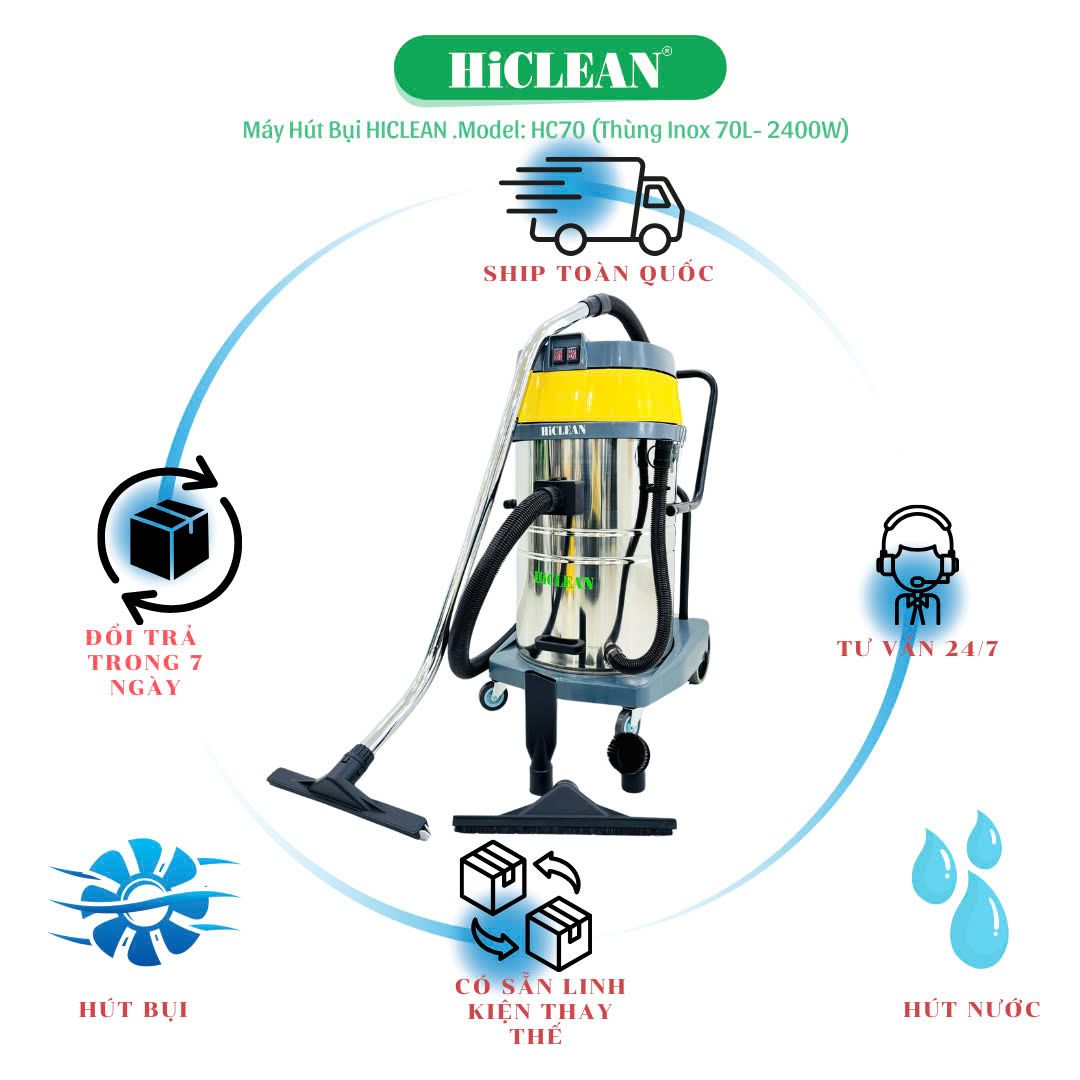 HiCLEAN®

Máy Hút Bụi HICLEAN .Model: HC70 (Thùng Inox 70L- 2400W)

SHIP TOÀN QUỐC

HiCLEAN

HiCLEAN

ĐỔI TRẢ TRONG 7 NGÀY

TƯ VẤN 24/7

HÚT BỤI

CÓ SẴN LINH KIỆN THAY THẾ

HÚT NƯỚC