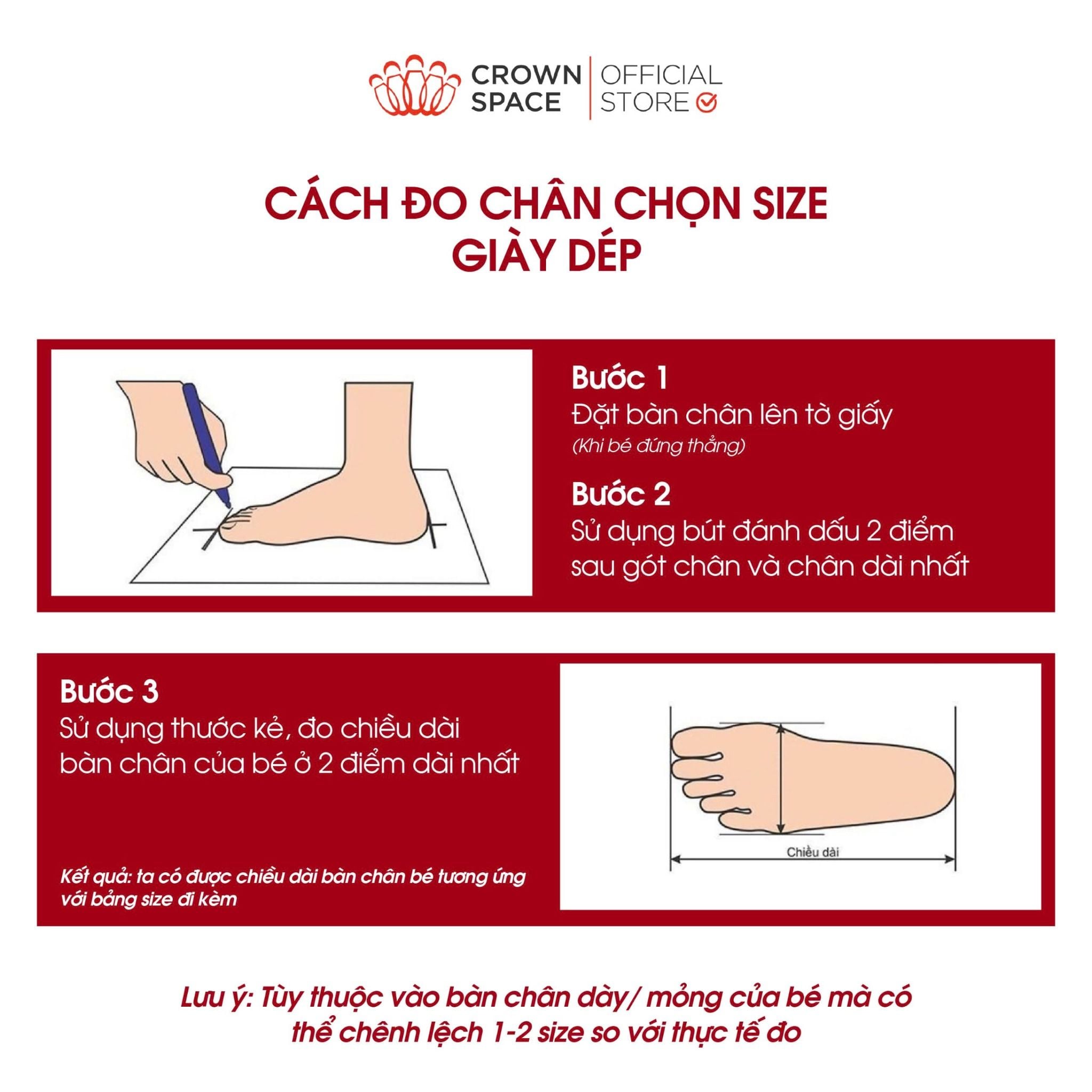 CROWN SPACE | OFFICIAL STORE

CÁCH ĐO CHÂN CHỌN SIZE GIÀY DÉP

Bước 1
Đặt bàn chân lên tờ giấy
(Khi bé đứng thẳng)

Bước 2
Sử dụng bút đánh dấu 2 điểm sau gót chân và chân dài nhất

Bước 3
Sử dụng thước kẻ, đo chiều dài bàn chân của bé ở 2 điểm dài nhất

Kết quả: ta có được chiều dài bàn chân bé tương ứng với bảng size đi kèm

Chiều dài

Lưu ý: Tùy thuộc vào bàn chân dày/ mỏng của bé mà có thể chênh lệch 1-2 size so với thực tế đo