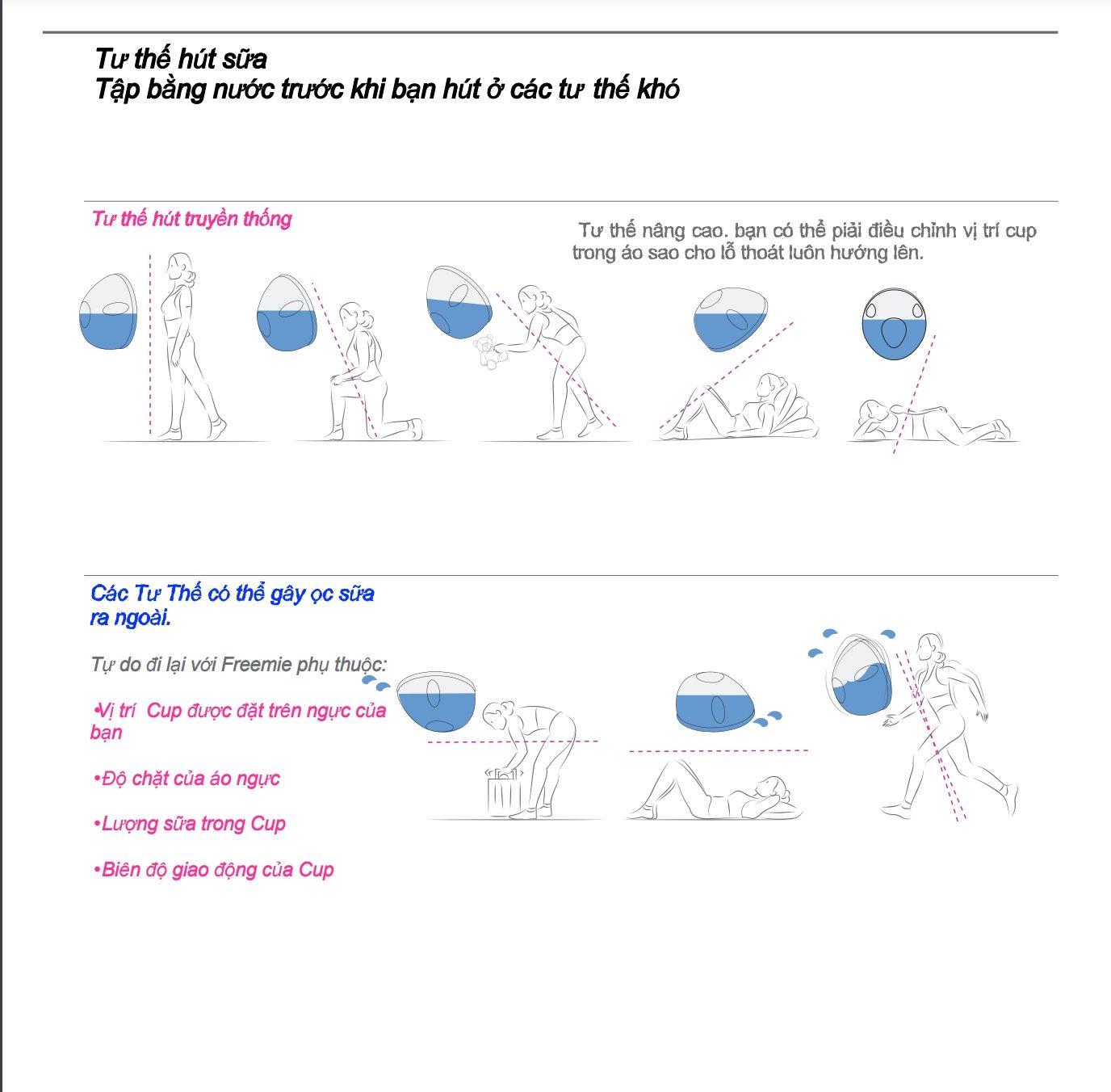 Tư thế hút sữa
Tập bằng nước trước khi bạn hút ở các tư thế khó

Tư thế hút truyền thống

Tư thế nâng cao. bạn có thể piải điều chỉnh vị trí cup trong áo sao cho lỗ thoát luôn hướng lên.

Các Tư Thế có thể gây ọc sữa ra ngoài.

Tự do đi lại với Freemie phụ thuộc:

•Vị trí Cup được đặt trên ngực của bạn

•Độ chặt của áo ngực

•Lượng sữa trong Cup

•Biên độ giao động của Cup