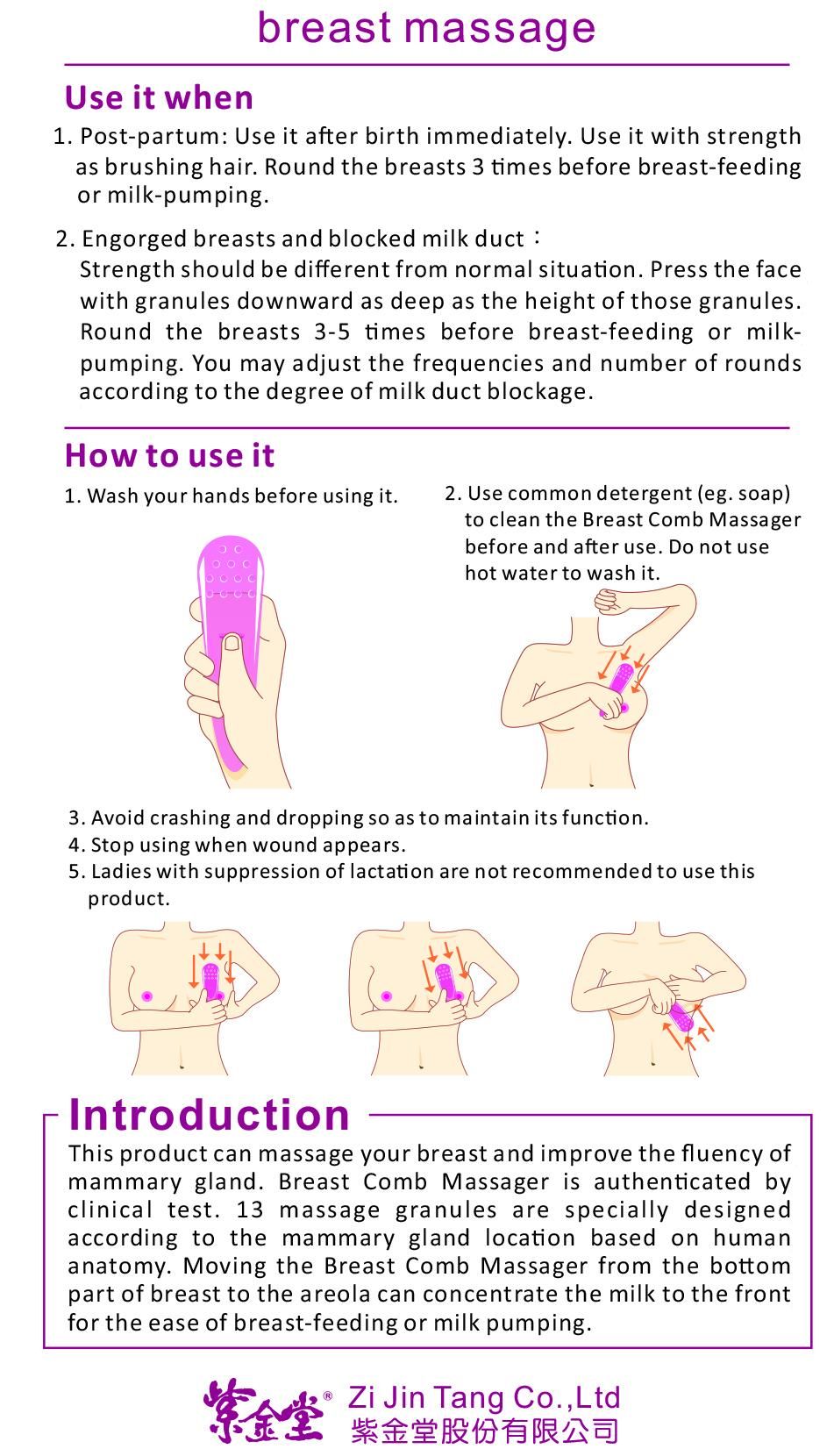 breast massage

Use it when

1. Post-partum: Use it after birth immediately. Use it with strength as brushing hair. Round the breasts 3 times before breast-feeding or milk-pumping.

2. Engorged breasts and blocked milk duct：
Strength should be different from normal situation. Press the face with granules downward as deep as the height of those granules. Round the breasts 3-5 times before breast-feeding or milk-pumping. You may adjust the frequencies and number of rounds according to the degree of milk duct blockage.

How to use it

1. Wash your hands before using it.

2. Use common detergent (eg. soap) to clean the Breast Comb Massager before and after use. Do not use hot water to wash it.

3. Avoid crashing and dropping so as to maintain its function.
4. Stop using when wound appears.
5. Ladies with suppression of lactation are not recommended to use this product.

Introduction

This product can massage your breast and improve the fluency of mammary gland. Breast Comb Massager is authenticated by clinical test. 13 massage granules are specially designed according to the mammary gland location based on human anatomy. Moving the Breast Comb Massager from the bottom part of breast to the areola can concentrate the milk to the front for the ease of breast-feeding or milk pumping.

紫金堂® Zi Jin Tang Co.,Ltd
紫金堂股份有限公司