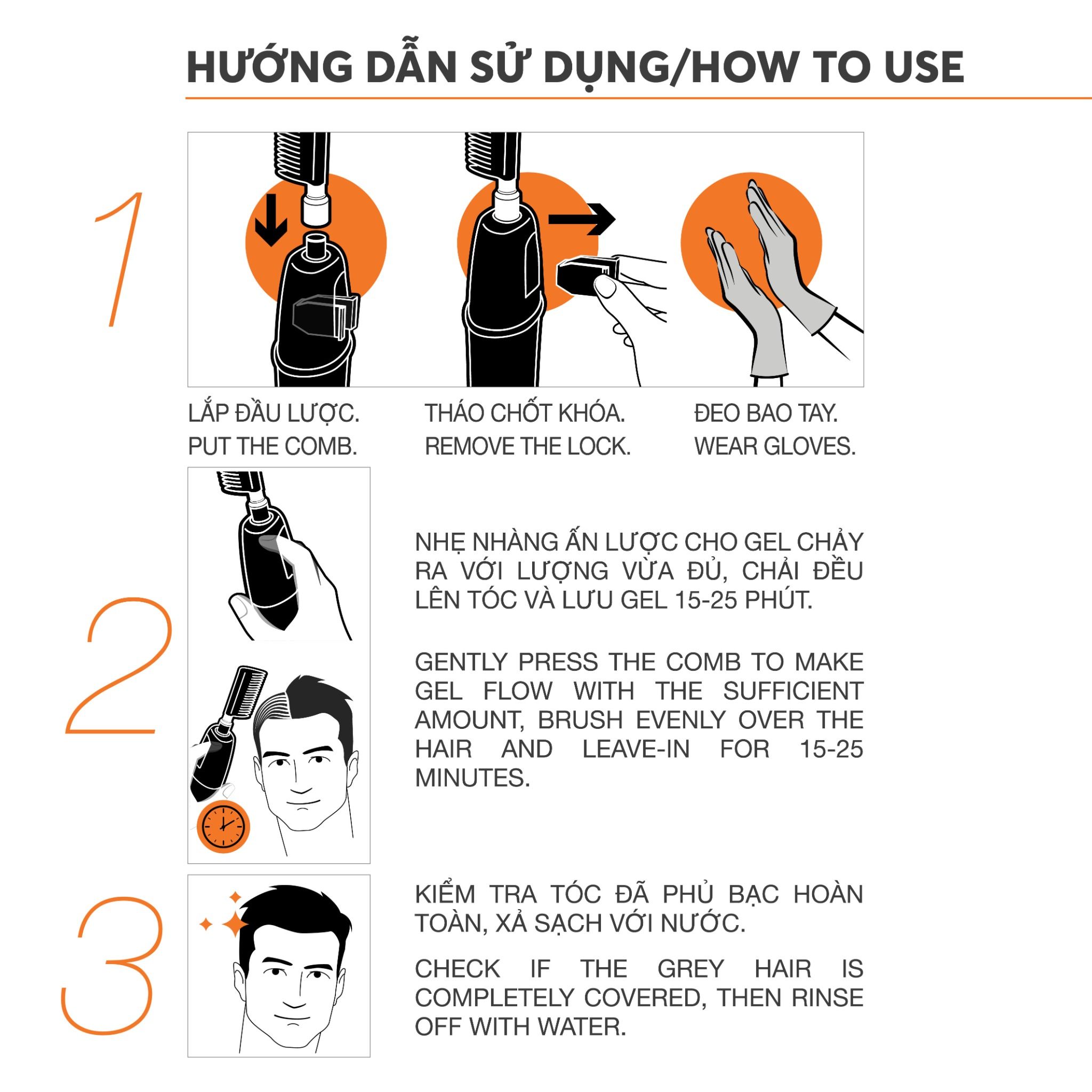 HƯỚNG DẪN SỬ DỤNG/HOW TO USE

1

LẮP ĐẦU LƯỢC.
PUT THE COMB.

THÁO CHỐT KHÓA.
REMOVE THE LOCK.

ĐEO BAO TAY.
WEAR GLOVES.

2

NHẸ NHÀNG ẤN LƯỢC CHO GEL CHẢY RA VỚI LƯỢNG VỪA ĐỦ, CHẢI ĐỀU LÊN TÓC VÀ LƯU GEL 15-25 PHÚT.

GENTLY PRESS THE COMB TO MAKE GEL FLOW WITH THE SUFFICIENT AMOUNT, BRUSH EVENLY OVER THE HAIR AND LEAVE-IN FOR 15-25 MINUTES.

3

KIỂM TRA TÓC ĐÃ PHỦ BẠC HOÀN TOÀN, XẢ SẠCH VỚI NƯỚC.

CHECK IF THE GREY HAIR IS COMPLETELY COVERED, THEN RINSE OFF WITH WATER.