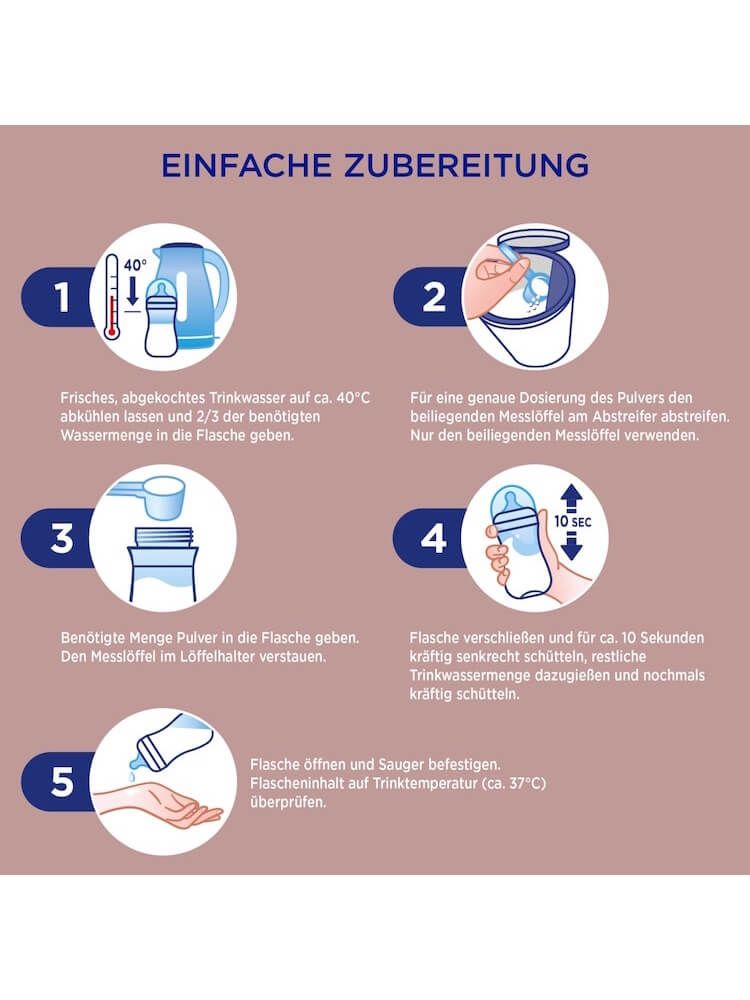 EINFACHE ZUBEREITUNG

1

40°

Frisches, abgekochtes Trinkwasser auf ca. 40°C abkühlen lassen und 2/3 der benötigten Wassermenge in die Flasche geben.

2

Für eine genaue Dosierung des Pulvers den beiliegenden Messlöffel am Abstreifer abstreifen. Nur den beiliegenden Messlöffel verwenden.

3

Benötigte Menge Pulver in die Flasche geben. Den Messlöffel im Löffelhalter verstauen.

4

10 SEC

Flasche verschließen und für ca. 10 Sekunden kräftig senkrecht schütteln, restliche Trinkwassermenge dazugießen und nochmals kräftig schütteln.

5

Flasche öffnen und Sauger befestigen. Flascheninhalt auf Trinktemperatur (ca. 37°C) überprüfen.