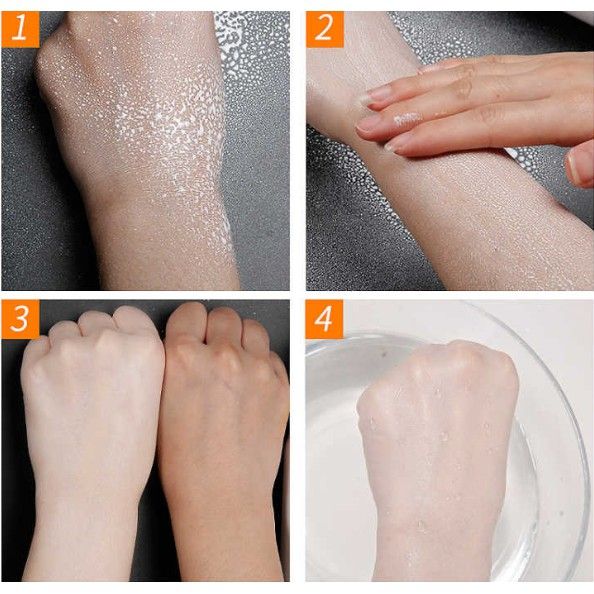 1

2

3

4