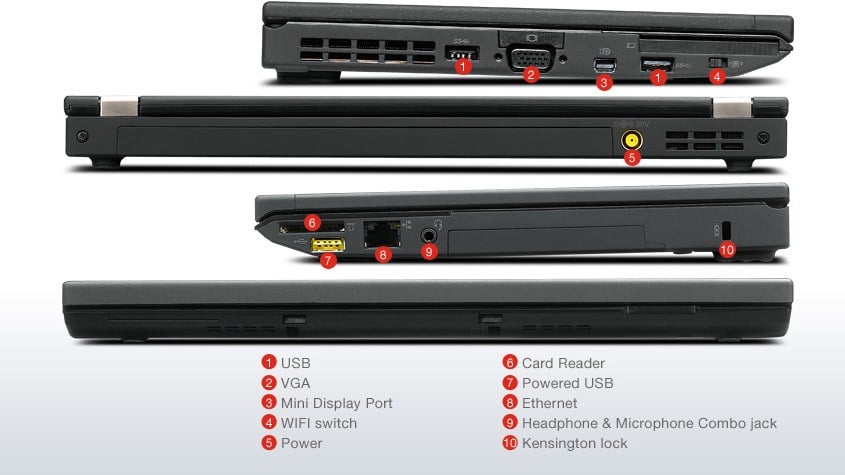 1
2
3
1
4

20V
5

6
7
8
9
10

1 USB
2 VGA
3 Mini Display Port
4 WIFI switch
5 Power

6 Card Reader
7 Powered USB
8 Ethernet
9 Headphone & Microphone Combo jack
10 Kensington lock