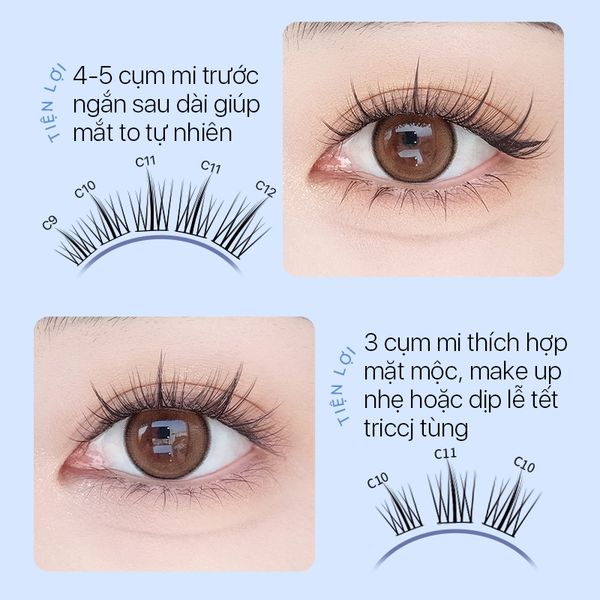 TIỆN LỢI

4-5 cụm mi trước ngắn sau dài giúp mắt to tự nhiên

C9
C10
C11
C11
C12

TIỆN LỢI

3 cụm mi thích hợp mặt mộc, make up nhẹ hoặc dịp lễ tết triccj tùng

C10
C11
C10