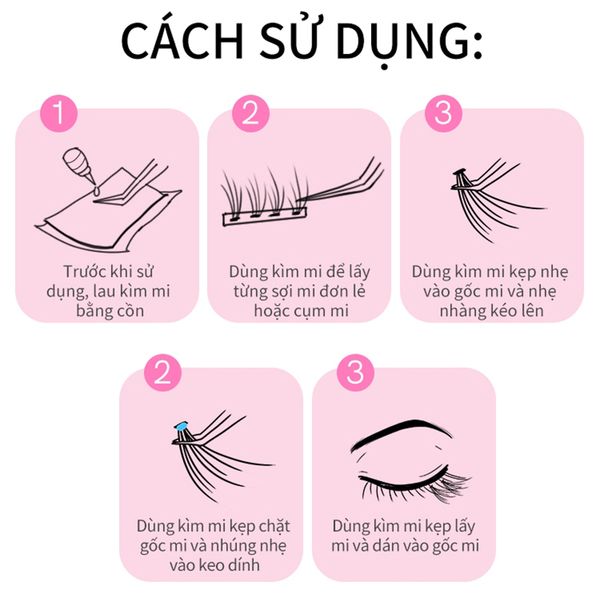 CÁCH SỬ DỤNG:

1
Trước khi sử dụng, lau kìm mi bằng cồn

2
Dùng kìm mi để lấy từng sợi mi đơn lẻ hoặc cụm mi

3
Dùng kìm mi kẹp nhẹ vào gốc mi và nhẹ nhàng kéo lên

2
Dùng kìm mi kẹp chặt gốc mi và nhúng nhẹ vào keo dính

3
Dùng kìm mi kẹp lấy mi và dán vào gốc mi